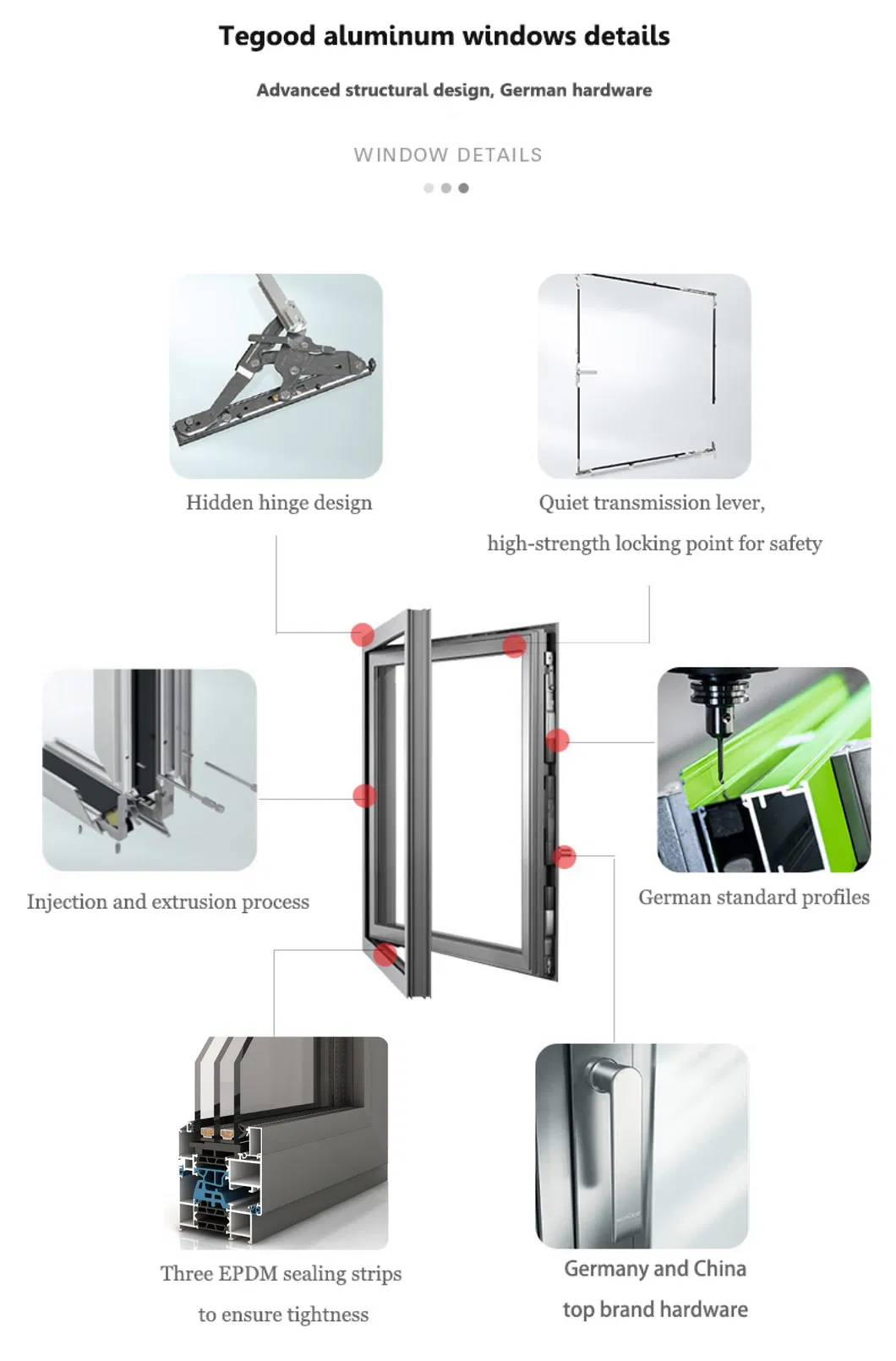 Tegood aluminum windows details

Advanced structural design, German hardware

WINDOW DETAILS

Hidden hinge design

Quiet transmission lever,
high-strength locking point for safety

Injection and extrusion process

German standard profiles

Three EPDM sealing strips
to ensure tightness

Germany and China
top brand hardware