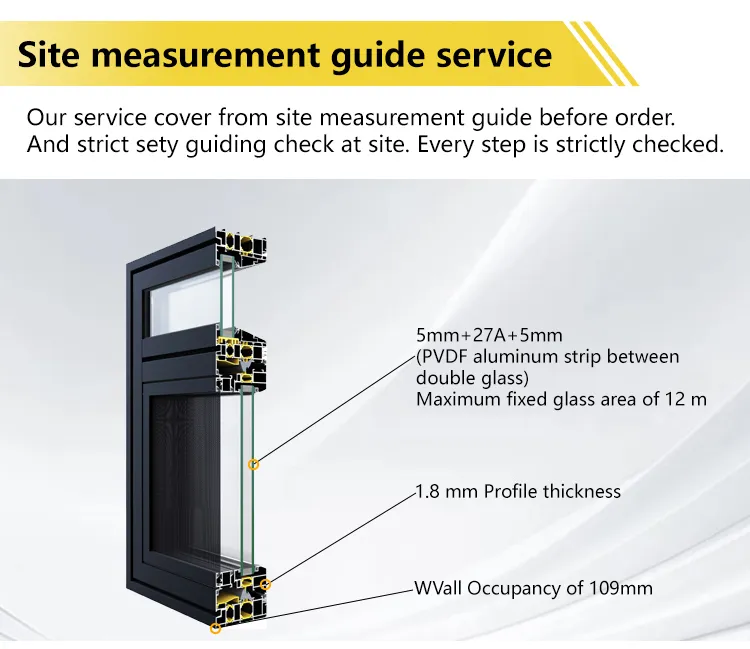 Site measurement guide service

Our service cover from site measurement guide before order. And strict sety guiding check at site. Every step is strictly checked.

5mm+27A+5mm
(PVDF aluminum strip between double glass)
Maximum fixed glass area of 12 m

1.8 mm Profile thickness

WVall Occupancy of 109mm