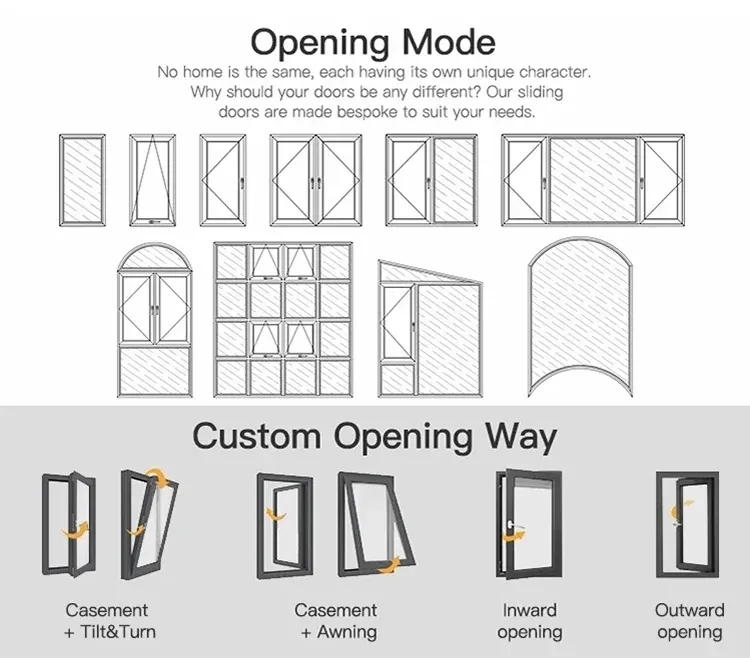 Opening Mode

No home is the same, each having its own unique character. Why should your doors be any different? Our sliding doors are made bespoke to suit your needs.

Custom Opening Way

Casement + Tilt&Turn

Casement + Awning

Inward opening

Outward opening