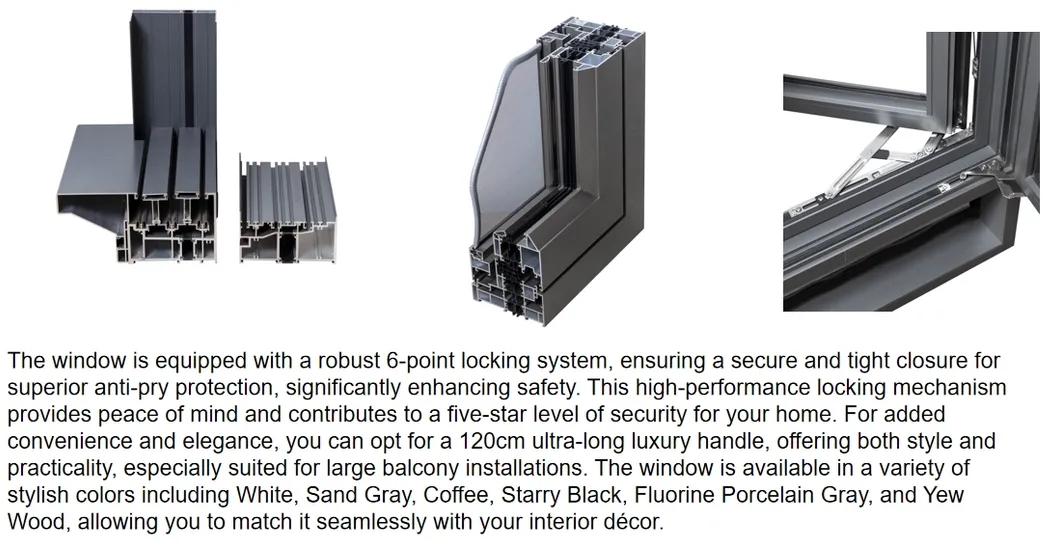 The window is equipped with a robust 6-point locking system, ensuring a secure and tight closure for superior anti-pry protection, significantly enhancing safety. This high-performance locking mechanism provides peace of mind and contributes to a five-star level of security for your home. For added convenience and elegance, you can opt for a 120cm ultra-long luxury handle, offering both style and practicality, especially suited for large balcony installations. The window is available in a variety of stylish colors including White, Sand Gray, Coffee, Starry Black, Fluorine Porcelain Gray, and Yew Wood, allowing you to match it seamlessly with your interior décor.