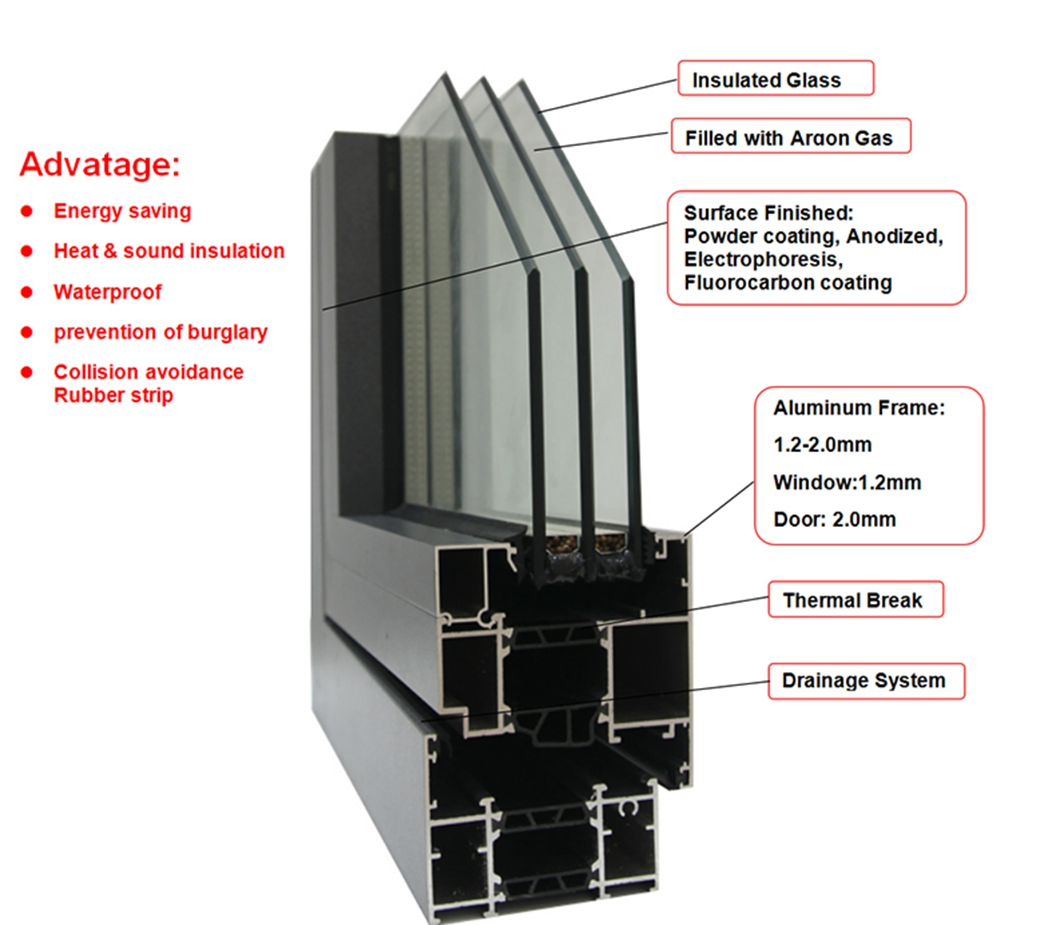 Advatage:
● Energy saving
● Heat & sound insulation
● Waterproof
● prevention of burglary
● Collision avoidance Rubber strip

Insulated Glass

Filled with Argon Gas

Surface Finished:
Powder coating, Anodized,
Electrophoresis,
Fluorocarbon coating

Aluminum Frame:
1.2-2.0mm
Window:1.2mm
Door: 2.0mm

Thermal Break

Drainage System