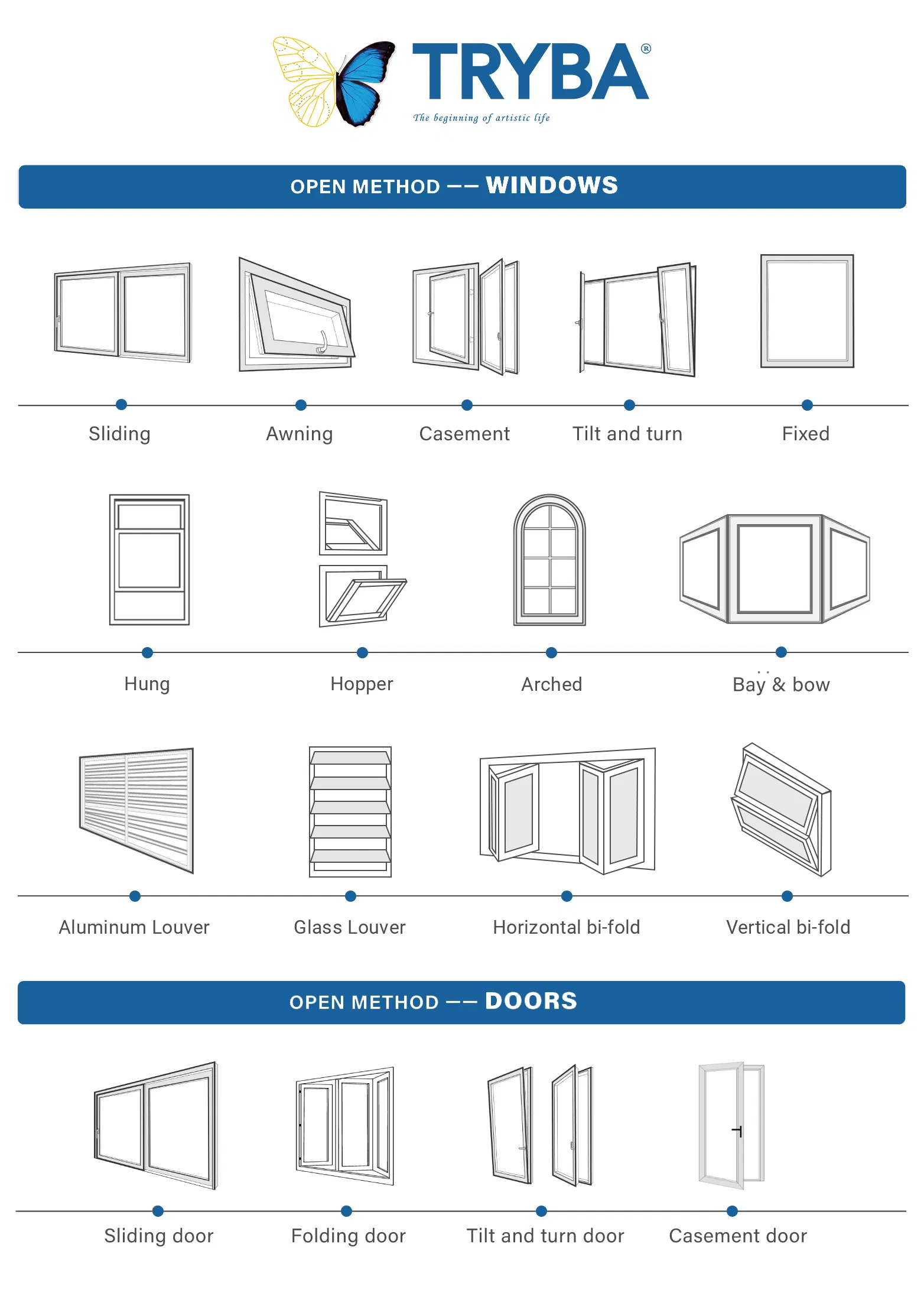 TRYBA®
The beginning of artistic life

OPEN METHOD —— WINDOWS

Sliding
Awning
Casement
Tilt and turn
Fixed

Hung
Hopper
Arched
Bay & bow

Aluminum Louver
Glass Louver
Horizontal bi-fold
Vertical bi-fold

OPEN METHOD —— DOORS

Sliding door
Folding door
Tilt and turn door
Casement door