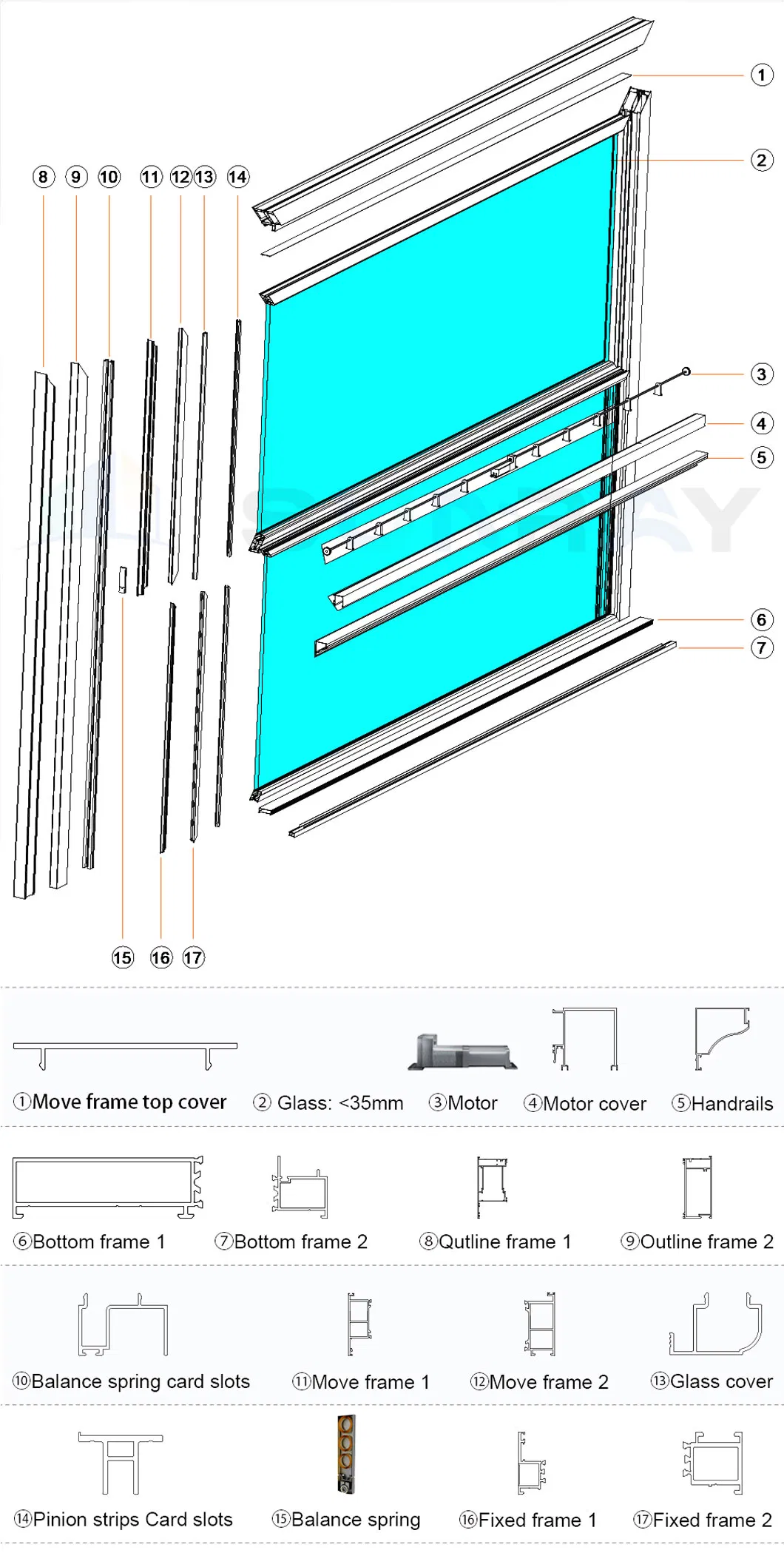 1
2
8 9 10 11 12 13 14
3
4
5
6
7
15 16 17

①Move frame top cover ② Glass: <35mm ③Motor ④Motor cover ⑤Handrails

⑥Bottom frame 1 ⑦Bottom frame 2 ⑧Qutline frame 1 ⑨Outline frame 2

⑩Balance spring card slots ⑪Move frame 1 ⑫Move frame 2 ⑬Glass cover

⑭Pinion strips Card slots ⑮Balance spring ⑯Fixed frame 1 ⑰Fixed frame 2