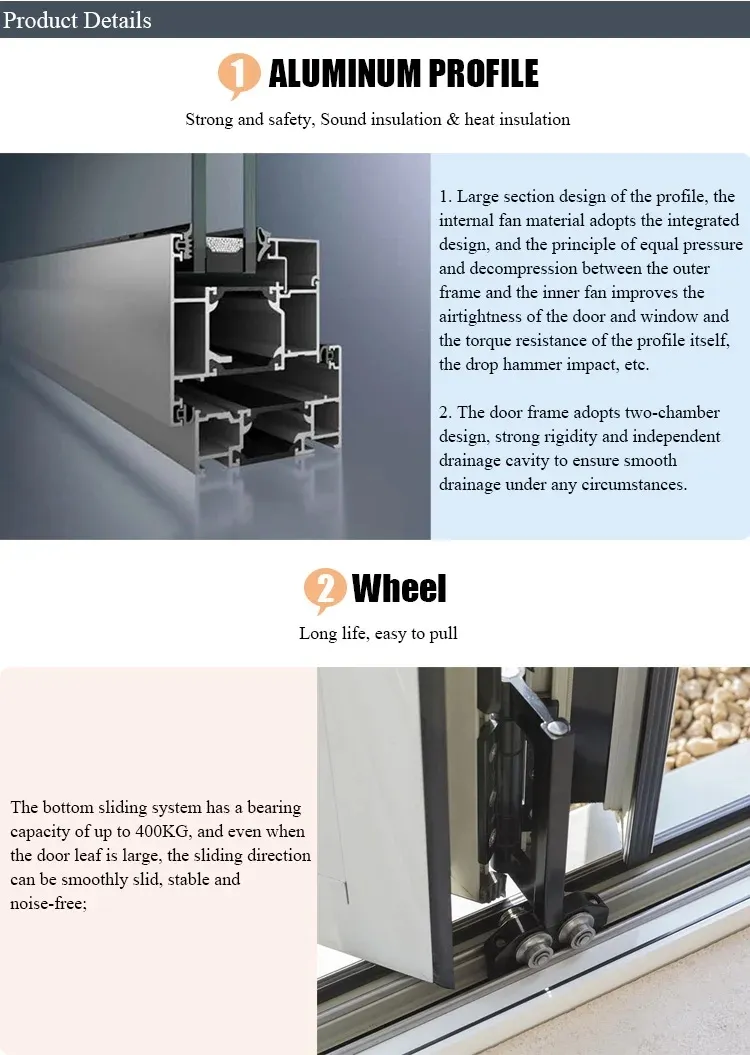 Product Details

1 ALUMINUM PROFILE

Strong and safety, Sound insulation & heat insulation

1. Large section design of the profile, the internal fan material adopts the integrated design, and the principle of equal pressure and decompression between the outer frame and the inner fan improves the airtightness of the door and window and the torque resistance of the profile itself, the drop hammer impact, etc.

2. The door frame adopts two-chamber design, strong rigidity and independent drainage cavity to ensure smooth drainage under any circumstances.

2 Wheel

Long life, easy to pull

The bottom sliding system has a bearing capacity of up to 400KG, and even when the door leaf is large, the sliding direction can be smoothly slid, stable and noise-free;