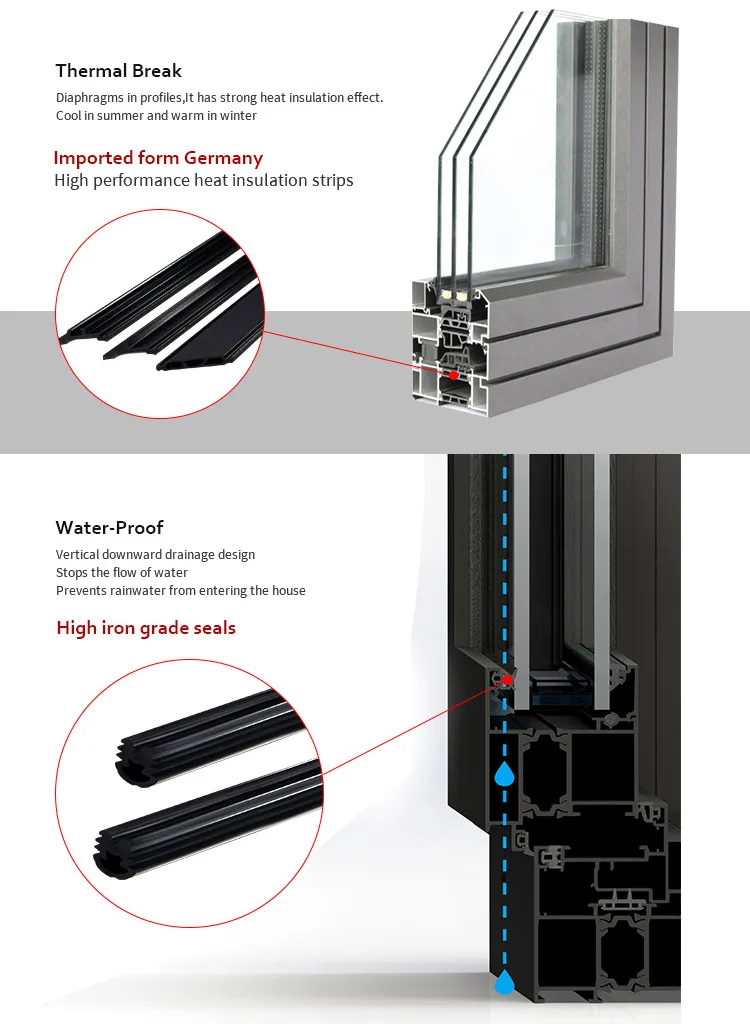 Thermal Break

Diaphragms in profiles,It has strong heat insulation effect.
Cool in summer and warm in winter

Imported form Germany
High performance heat insulation strips

Water-Proof

Vertical downward drainage design
Stops the flow of water
Prevents rainwater from entering the house

High iron grade seals