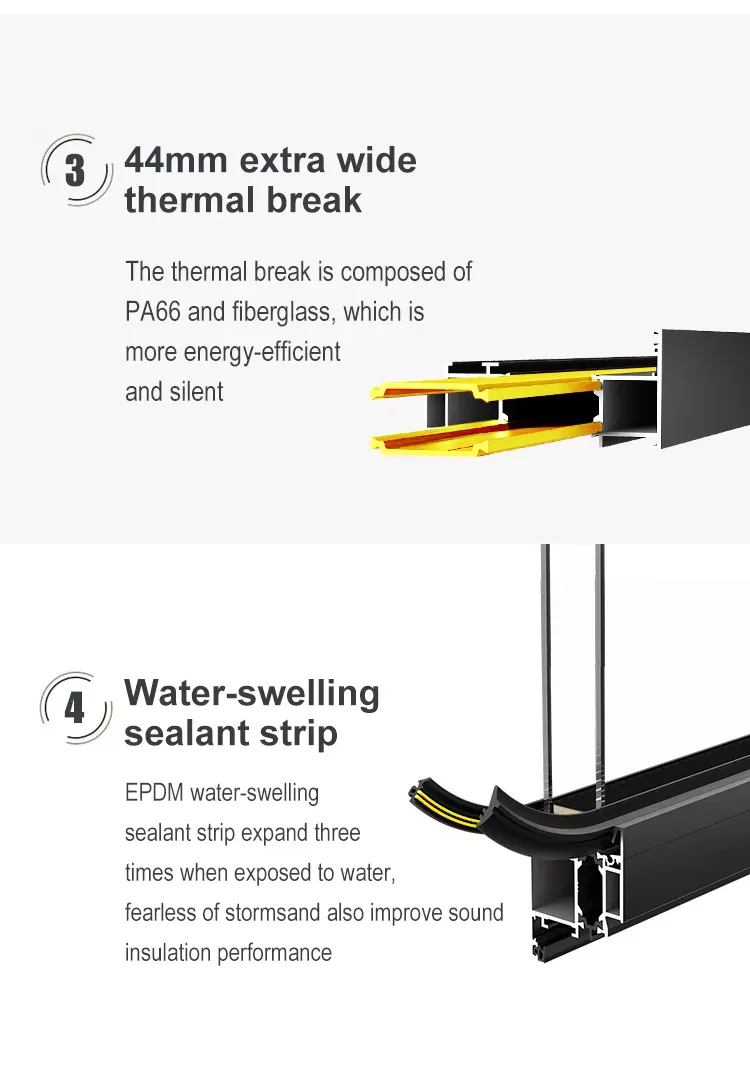 3

44mm extra wide thermal break

The thermal break is composed of PA66 and fiberglass, which is more energy-efficient and silent

4

Water-swelling sealant strip

EPDM water-swelling sealant strip expand three times when exposed to water, fearless of stormsand also improve sound insulation performance