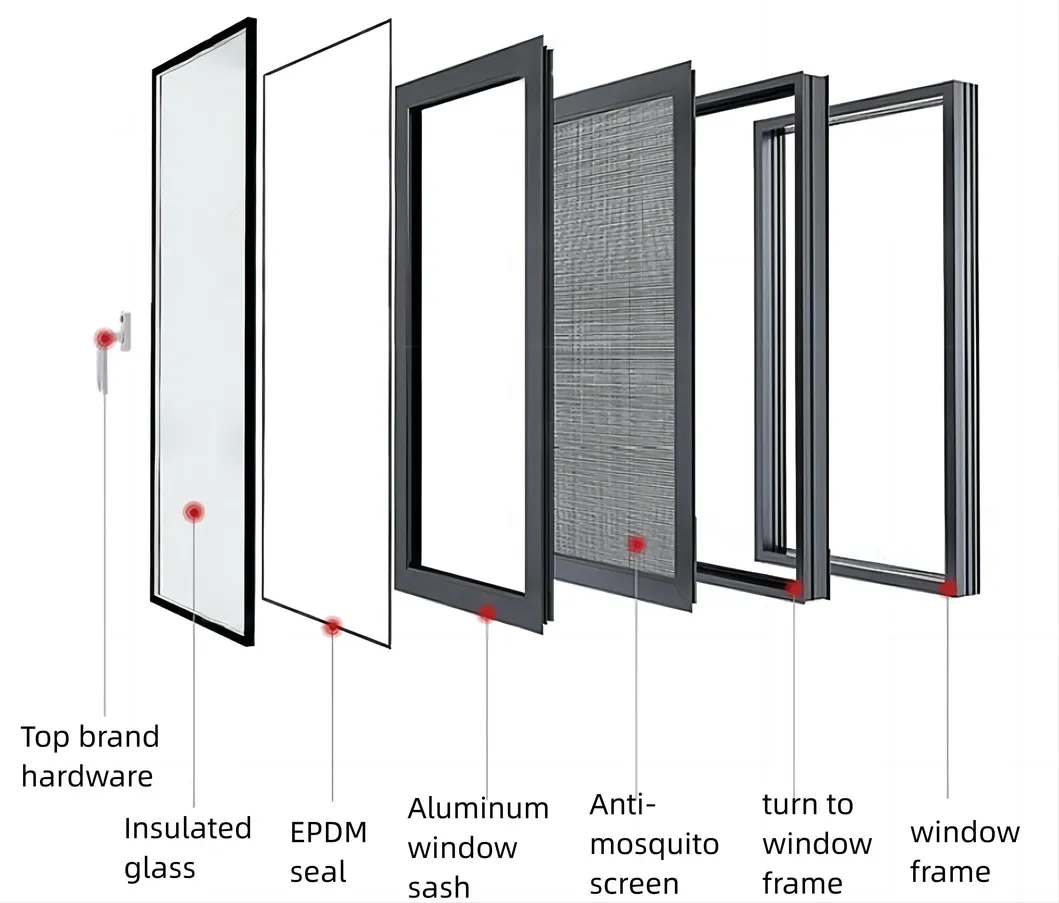 Top brand hardware

Insulated glass

EPDM seal

Aluminum window sash

Anti-mosquito screen

turn to window frame

window frame