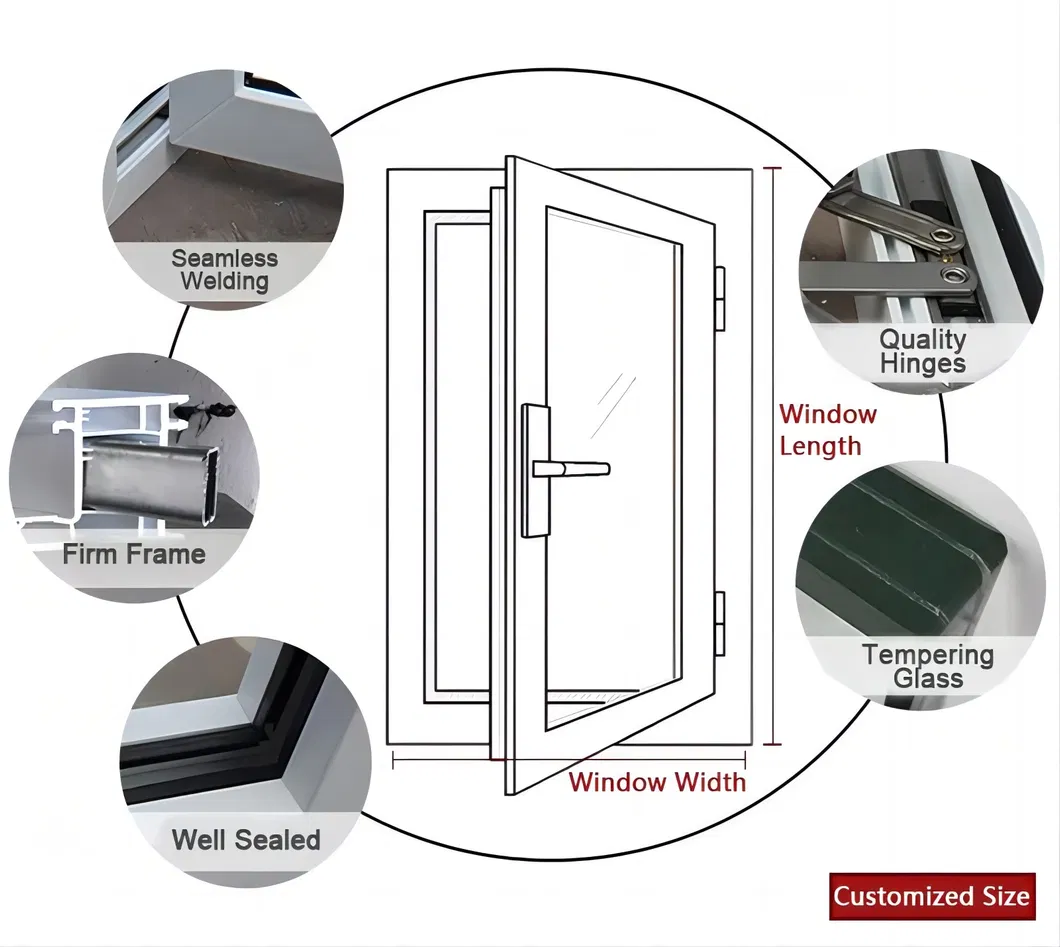 Seamless Welding

Firm Frame

Well Sealed

Quality Hinges

Window Length

Tempering Glass

Window Width

Customized Size