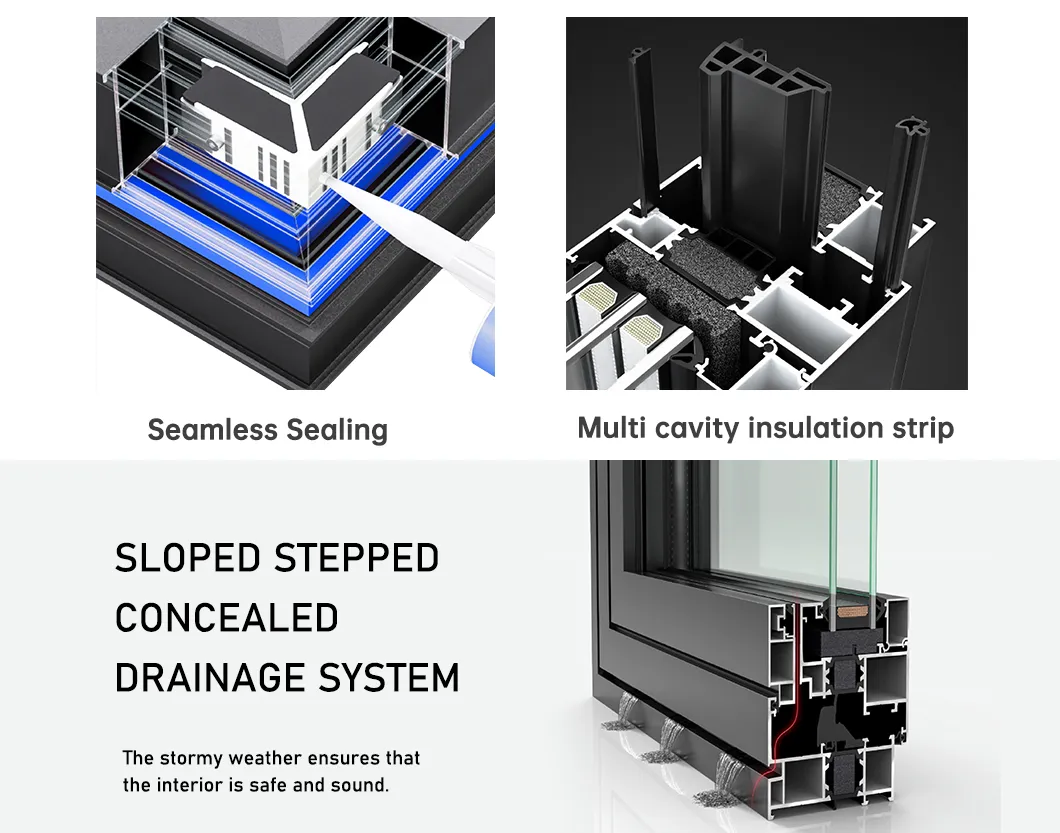 Seamless Sealing

Multi cavity insulation strip

SLOPED STEPPED CONCEALED DRAINAGE SYSTEM

The stormy weather ensures that the interior is safe and sound.