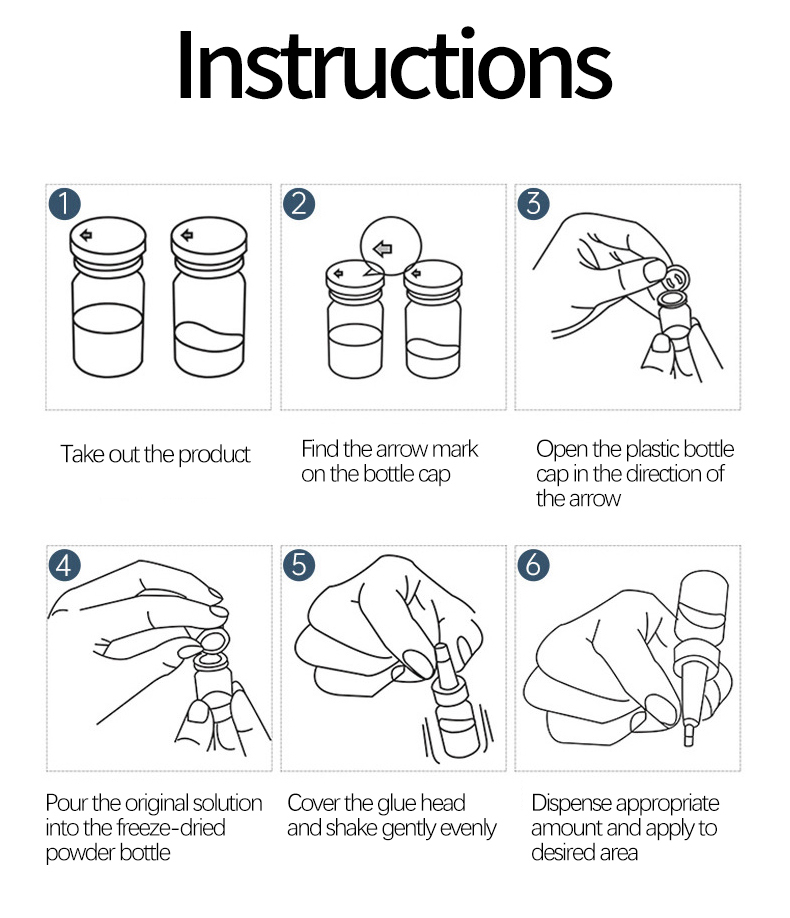 Instructions

1

Take out the product

2

Find the arrow mark on the bottle cap

3

Open the plastic bottle cap in the direction of the arrow

4

Pour the original solution into the freeze-dried powder bottle

5

Cover the glue head and shake gently evenly

6

Dispense appropriate amount and apply to desired area