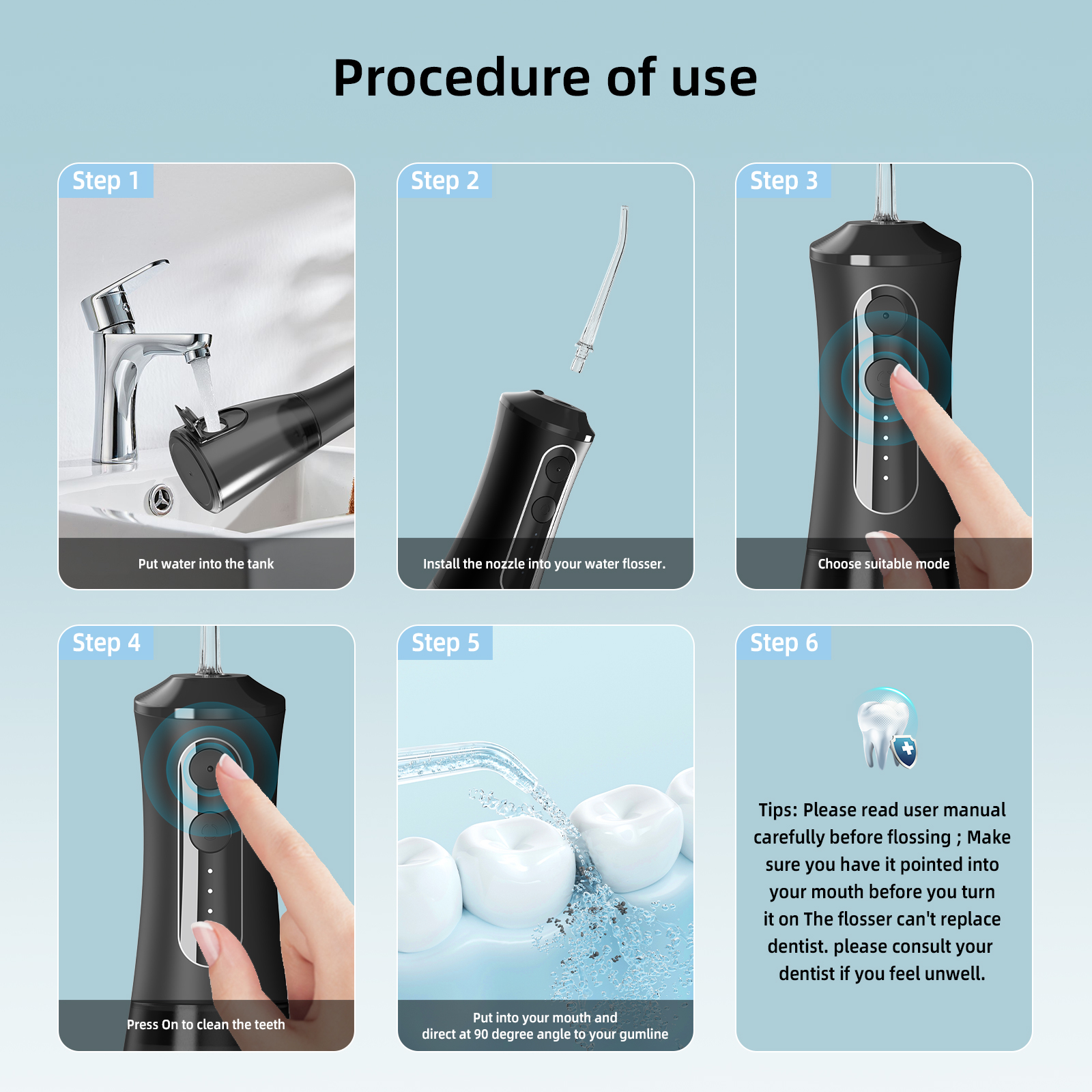 Procedure of use

Step 1

Put water into the tank

Step 2

Install the nozzle into your water flosser.

Step 3

Choose suitable mode

Step 4

Press On to clean the teeth

Step 5

Put into your mouth and direct at 90 degree angle to your gumline

Step 6

Tips: Please read user manual carefully before flossing ; Make sure you have it pointed into your mouth before you turn it on The flosser can't replace dentist. please consult your dentist if you feel unwell.