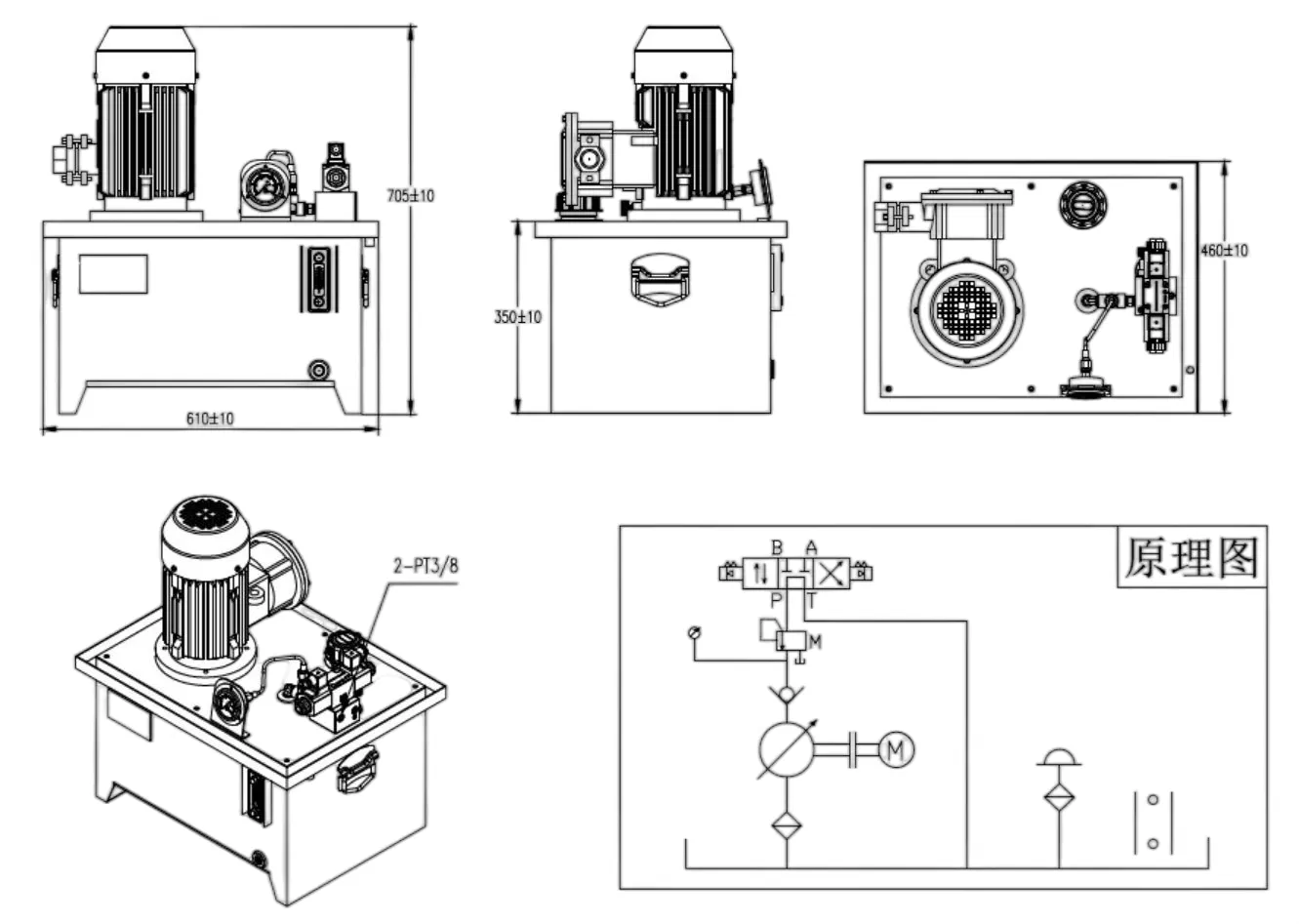 705±10

610±10

350±10

460±10

2-PT3/8

原理图

B A

P T

M

M