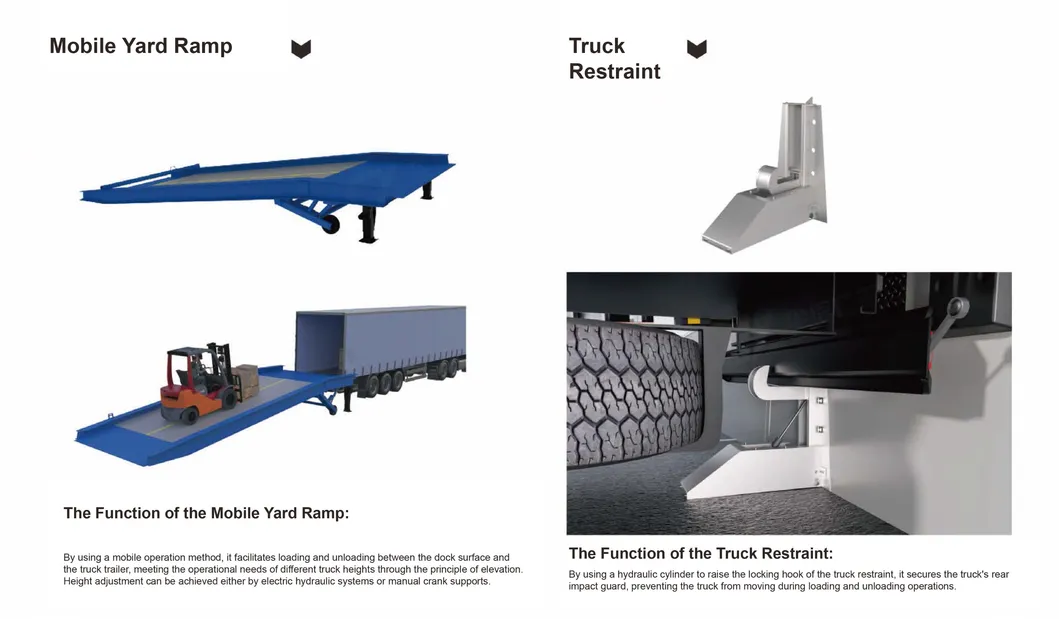 Mobile Yard Ramp

The Function of the Mobile Yard Ramp:

By using a mobile operation method, it facilitates loading and unloading between the dock surface and the truck trailer, meeting the operational needs of different truck heights through the principle of elevation. Height adjustment can be achieved either by electric hydraulic systems or manual crank supports.

Truck Restraint

The Function of the Truck Restraint:

By using a hydraulic cylinder to raise the locking hook of the truck restraint, it secures the truck's rear impact guard, preventing the truck from moving during loading and unloading operations.