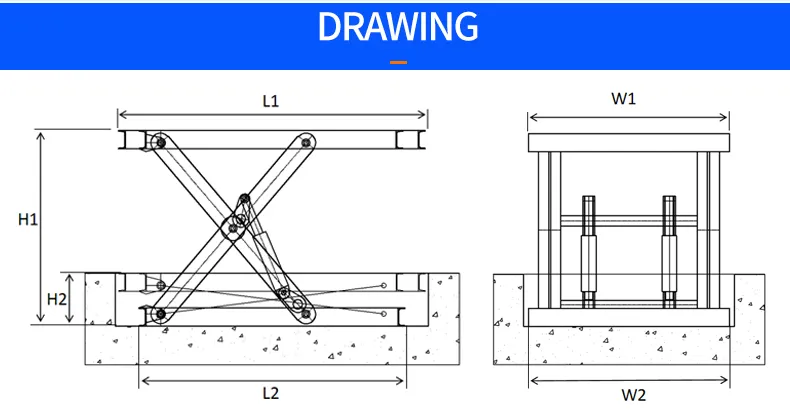 DRAWING

L1

H1

H2

L2

W1

W2