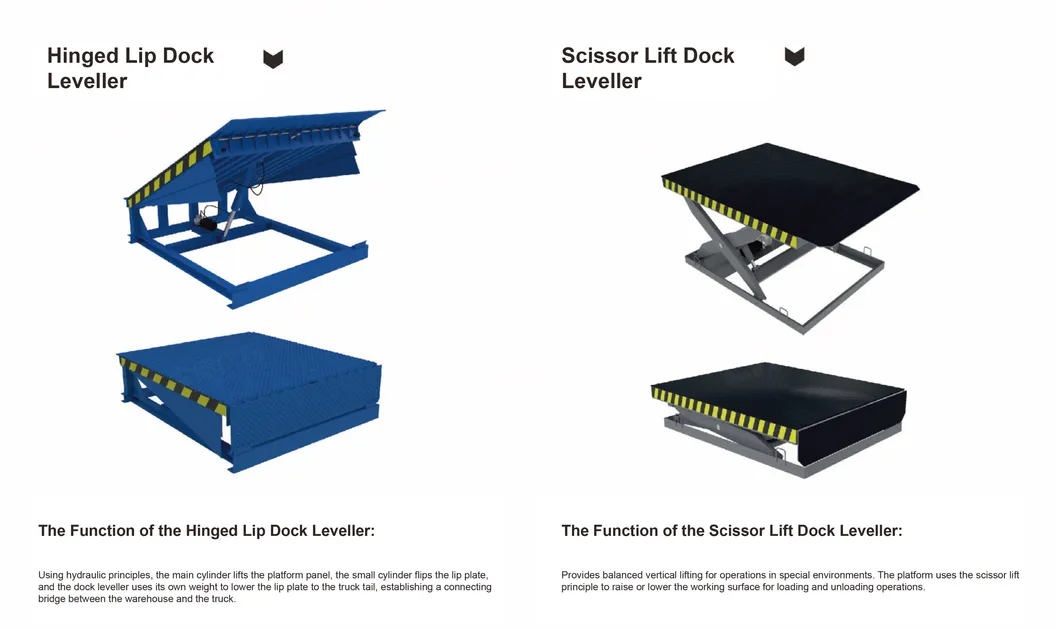 Hinged Lip Dock Leveller

The Function of the Hinged Lip Dock Leveller:

Using hydraulic principles, the main cylinder lifts the platform panel, the small cylinder flips the lip plate, and the dock leveller uses its own weight to lower the lip plate to the truck tail, establishing a connecting bridge between the warehouse and the truck.

Scissor Lift Dock Leveller

The Function of the Scissor Lift Dock Leveller:

Provides balanced vertical lifting for operations in special environments. The platform uses the scissor lift principle to raise or lower the working surface for loading and unloading operations.