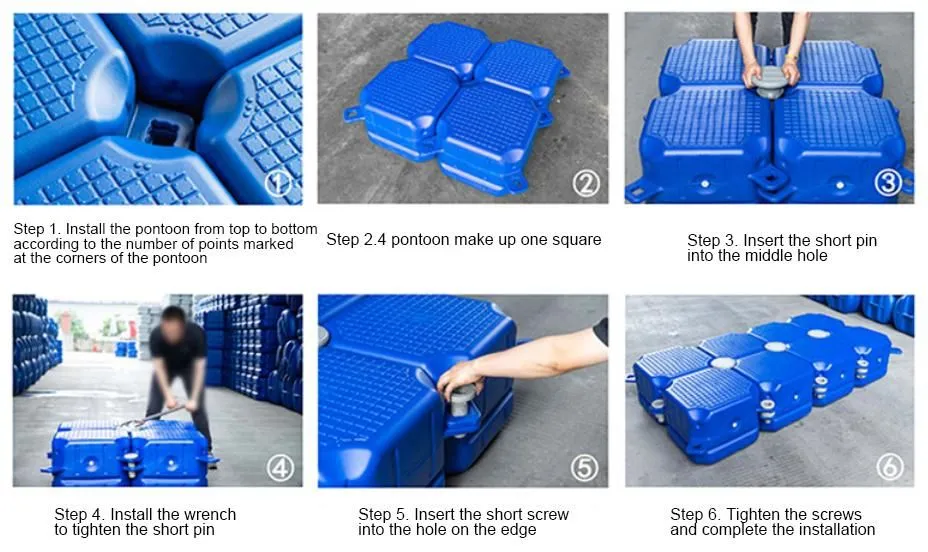 ①

Step 1. Install the pontoon from top to bottom according to the number of points marked at the corners of the pontoon

②

Step 2.4 pontoon make up one square

③

Step 3. Insert the short pin into the middle hole

④

Step 4. Install the wrench to tighten the short pin

⑤

Step 5. Insert the short screw into the hole on the edge

⑥

Step 6. Tighten the screws and complete the installation