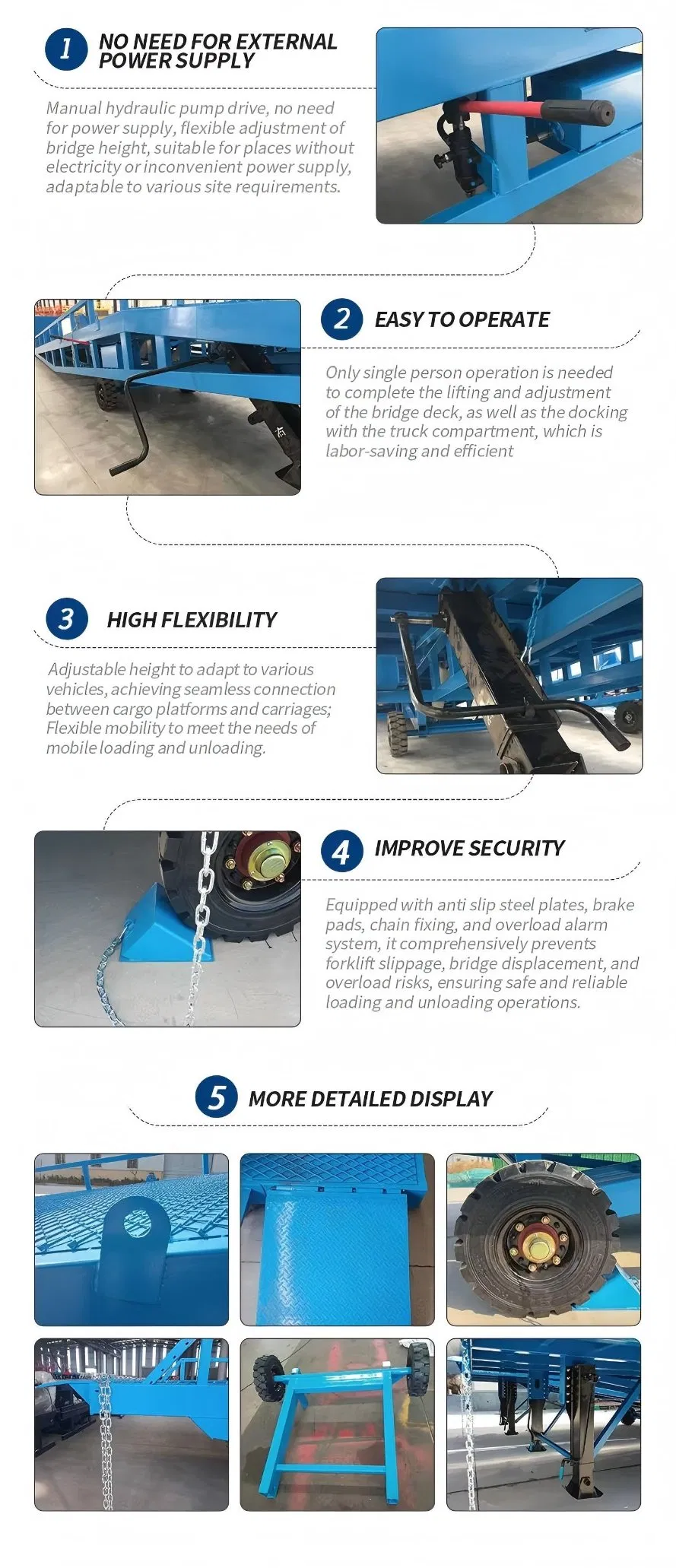 1 NO NEED FOR EXTERNAL POWER SUPPLY

Manual hydraulic pump drive, no need for power supply, flexible adjustment of bridge height, suitable for places without electricity or inconvenient power supply, adaptable to various site requirements.

2 EASY TO OPERATE

Only single person operation is needed to complete the lifting and adjustment of the bridge deck, as well as the docking with the truck compartment, which is labor-saving and efficient

3 HIGH FLEXIBILITY

Adjustable height to adapt to various vehicles, achieving seamless connection between cargo platforms and carriages; Flexible mobility to meet the needs of mobile loading and unloading.

4 IMPROVE SECURITY

Equipped with anti slip steel plates, brake pads, chain fixing, and overload alarm system, it comprehensively prevents forklift slippage, bridge displacement, and overload risks, ensuring safe and reliable loading and unloading operations.

5 MORE DETAILED DISPLAY