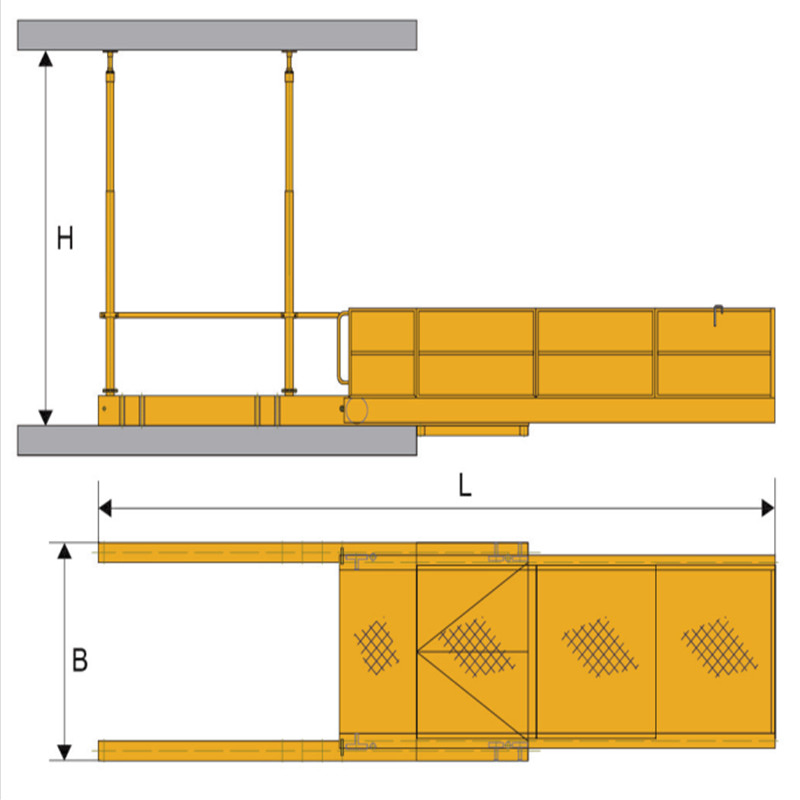 H

L

B