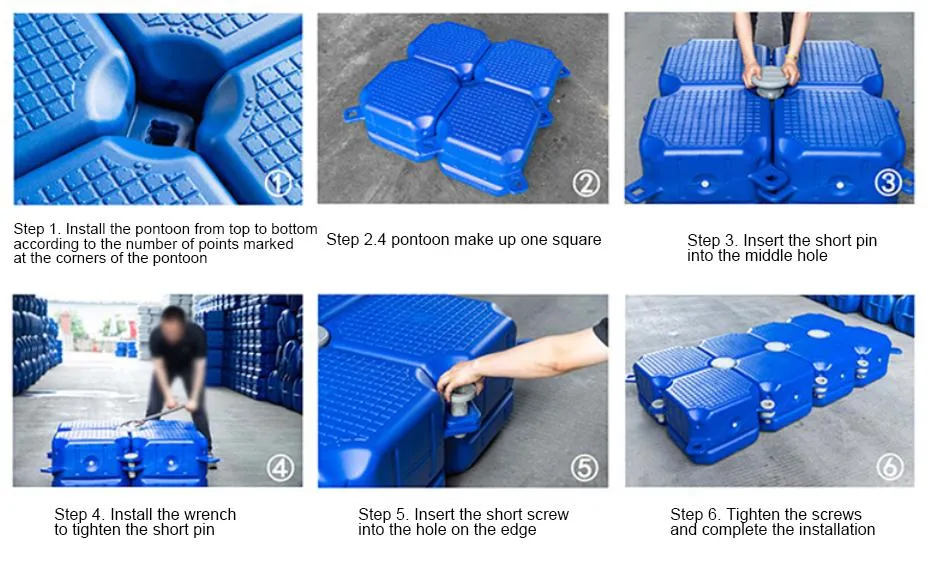 ①

Step 1. Install the pontoon from top to bottom according to the number of points marked at the corners of the pontoon

②

Step 2.4 pontoon make up one square

③

Step 3. Insert the short pin into the middle hole

④

Step 4. Install the wrench to tighten the short pin

⑤

Step 5. Insert the short screw into the hole on the edge

⑥

Step 6. Tighten the screws and complete the installation