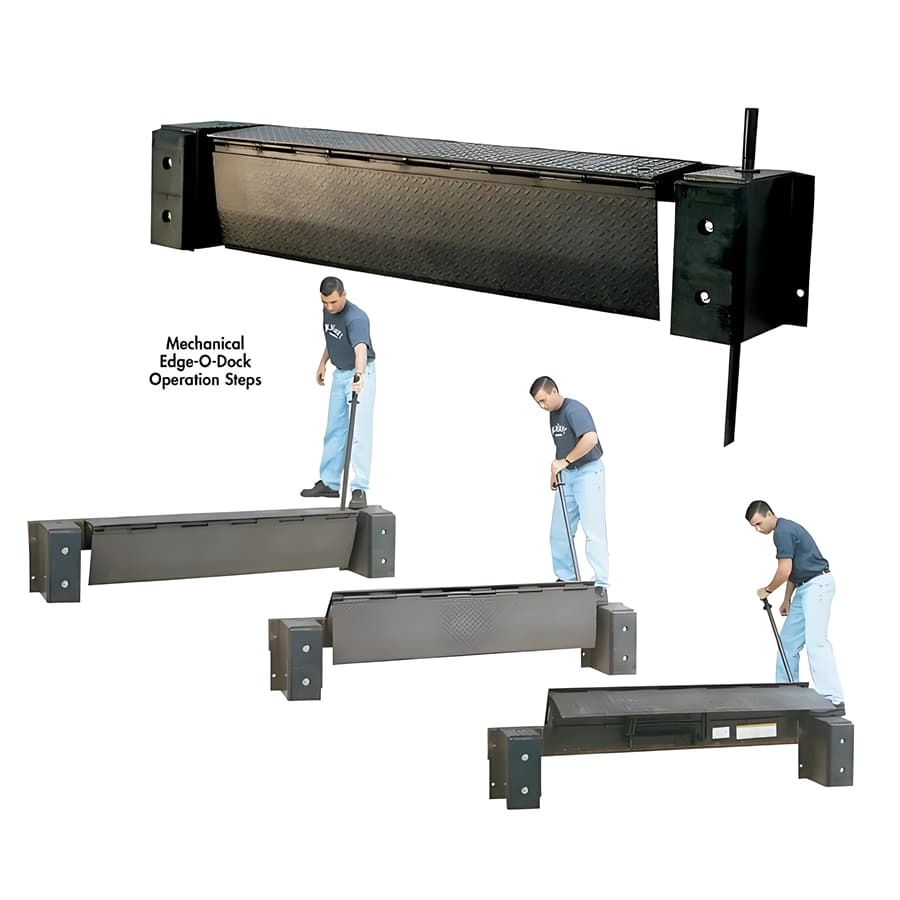 Mechanical Edge-O-Dock Operation Steps