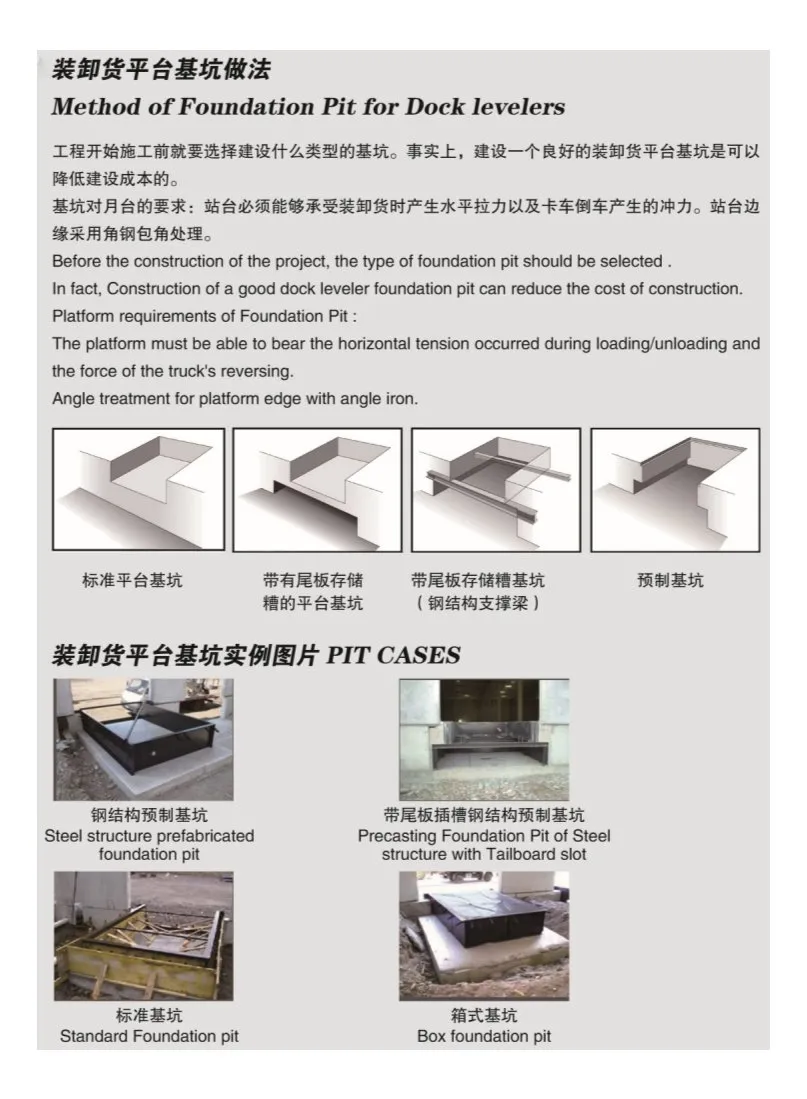 装卸货平台基坑做法
Method of Foundation Pit for Dock levelers

工程开始施工前就要选择建设什么类型的基坑。事实上，建设一个良好的装卸货平台基坑是可以降低建设成本的。
基坑对月台的要求：站台必须能够承受装卸货时产生水平拉力以及卡车倒车产生的冲力。站台边缘采用角钢包角处理。
Before the construction of the project, the type of foundation pit should be selected .
In fact, Construction of a good dock leveler foundation pit can reduce the cost of construction.
Platform requirements of Foundation Pit :
The platform must be able to bear the horizontal tension occurred during loading/unloading and the force of the truck's reversing.
Angle treatment for platform edge with angle iron.

标准平台基坑

带有尾板存储槽的平台基坑

带尾板存储槽基坑（钢结构支撑梁）

预制基坑

装卸货平台基坑实例图片 PIT CASES

钢结构预制基坑
Steel structure prefabricated foundation pit

带尾板插槽钢结构预制基坑
Precasting Foundation Pit of Steel structure with Tailboard slot

标准基坑
Standard Foundation pit

箱式基坑
Box foundation pit