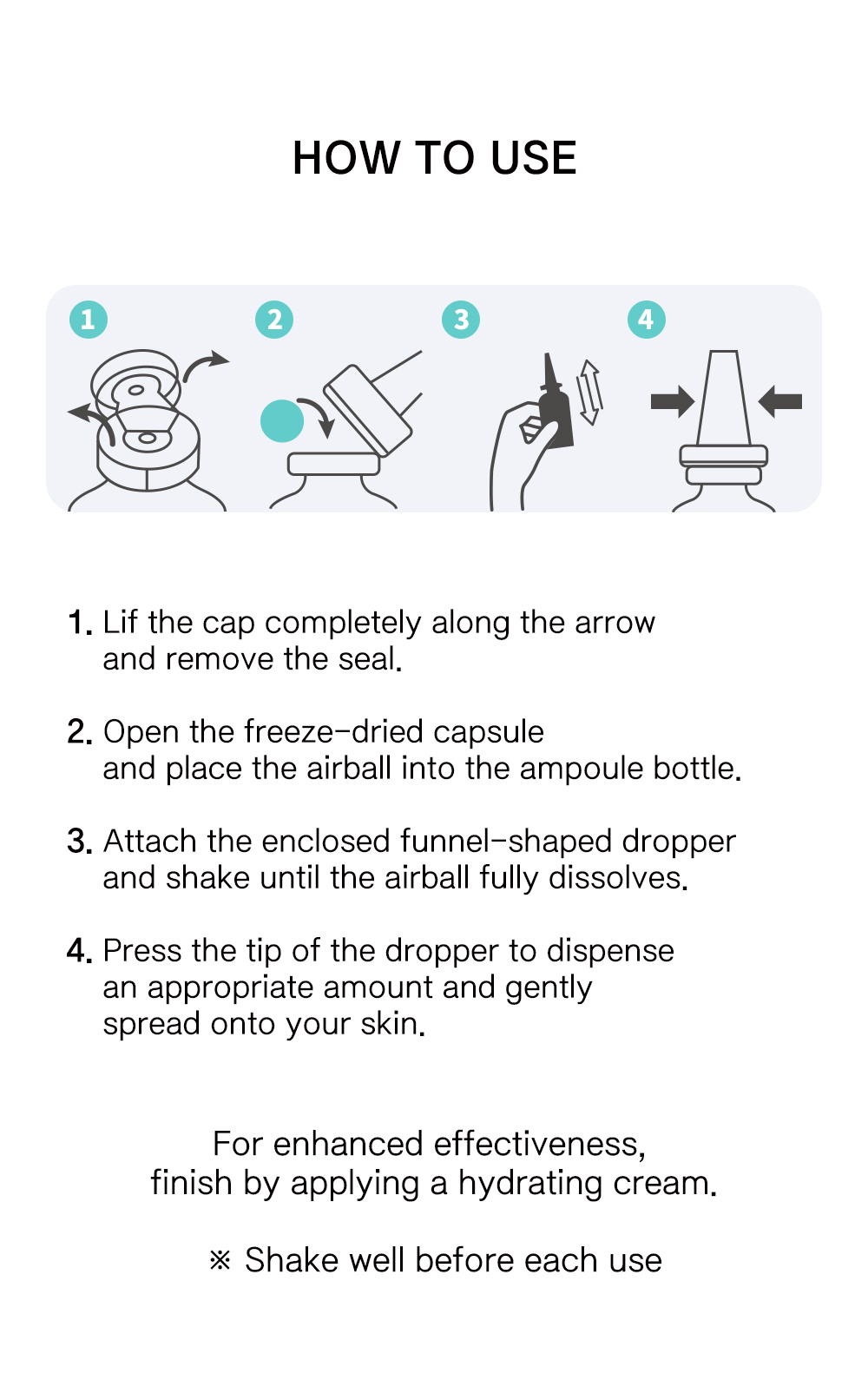 HOW TO USE

1

2

3

4

1. Lif the cap completely along the arrow and remove the seal.

2. Open the freeze-dried capsule and place the airball into the ampoule bottle.

3. Attach the enclosed funnel-shaped dropper and shake until the airball fully dissolves.

4. Press the tip of the dropper to dispense an appropriate amount and gently spread onto your skin.

For enhanced effectiveness, finish by applying a hydrating cream.

※ Shake well before each use