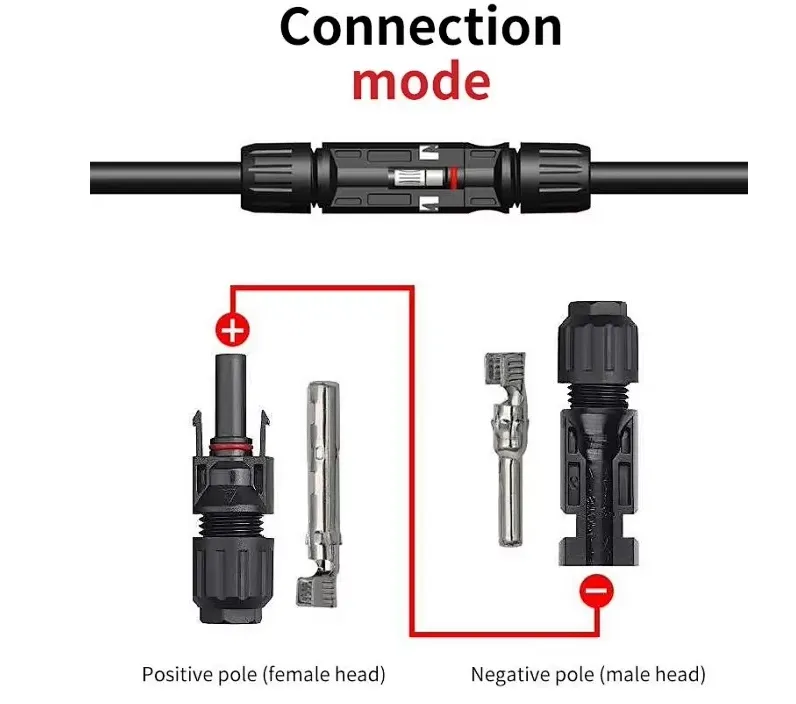 Connection
mode

+

−

Positive pole (female head)

Negative pole (male head)