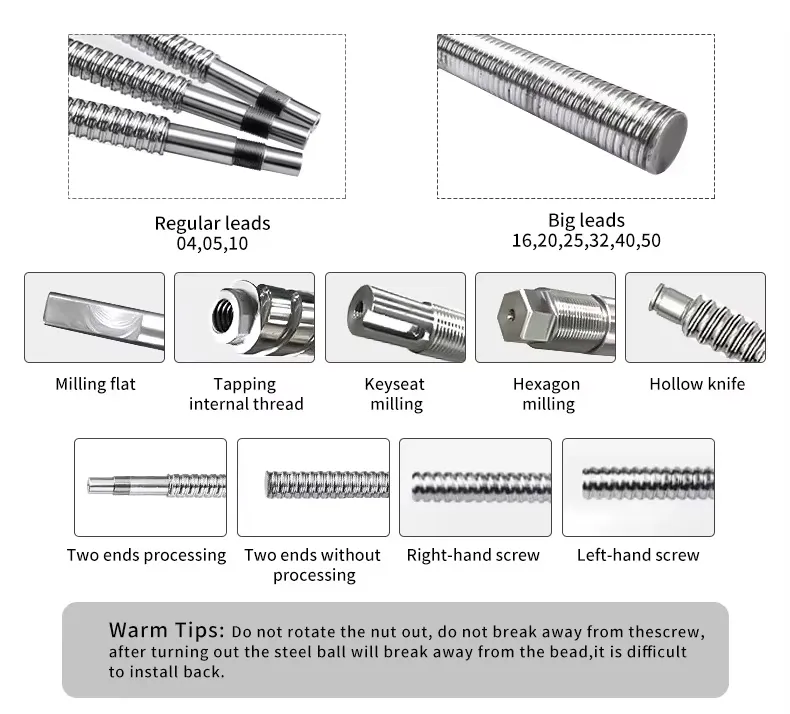 Regular leads
04,05,10

Big leads
16,20,25,32,40,50

Milling flat

Tapping internal thread

Keyseat milling

Hexagon milling

Hollow knife

Two ends processing

Two ends without processing

Right-hand screw

Left-hand screw

Warm Tips: Do not rotate the nut out, do not break away from thescrew, after turning out the steel ball will break away from the bead,it is difficult to install back.