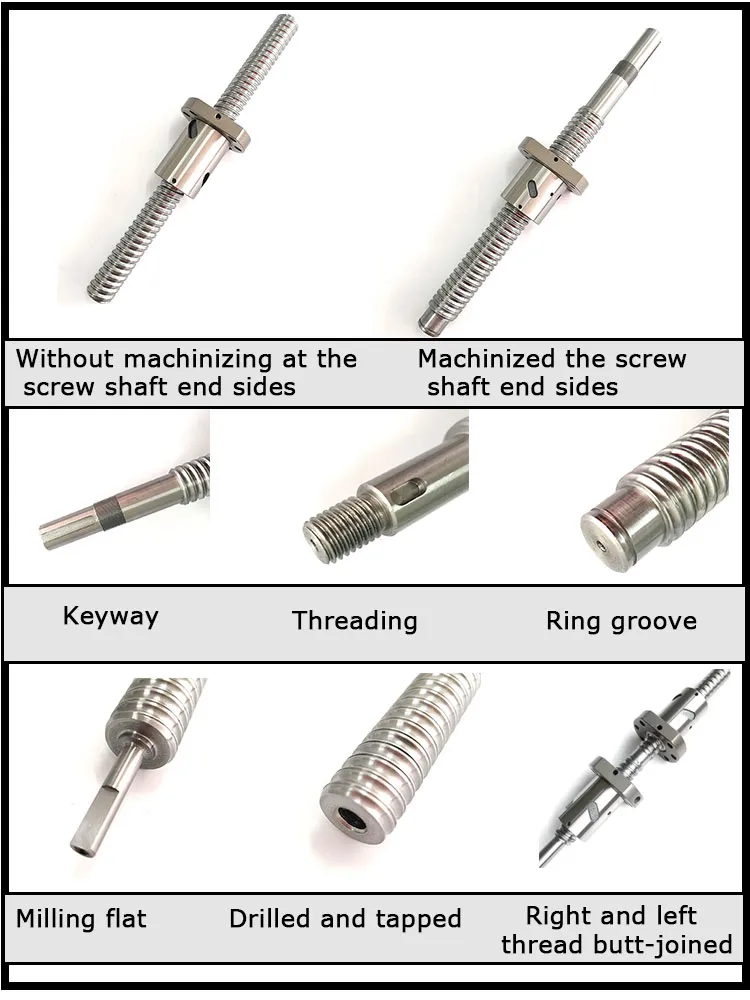 Without machinizing at the screw shaft end sides

Machinized the screw shaft end sides

Keyway

Threading

Ring groove

Milling flat

Drilled and tapped

Right and left thread butt-joined