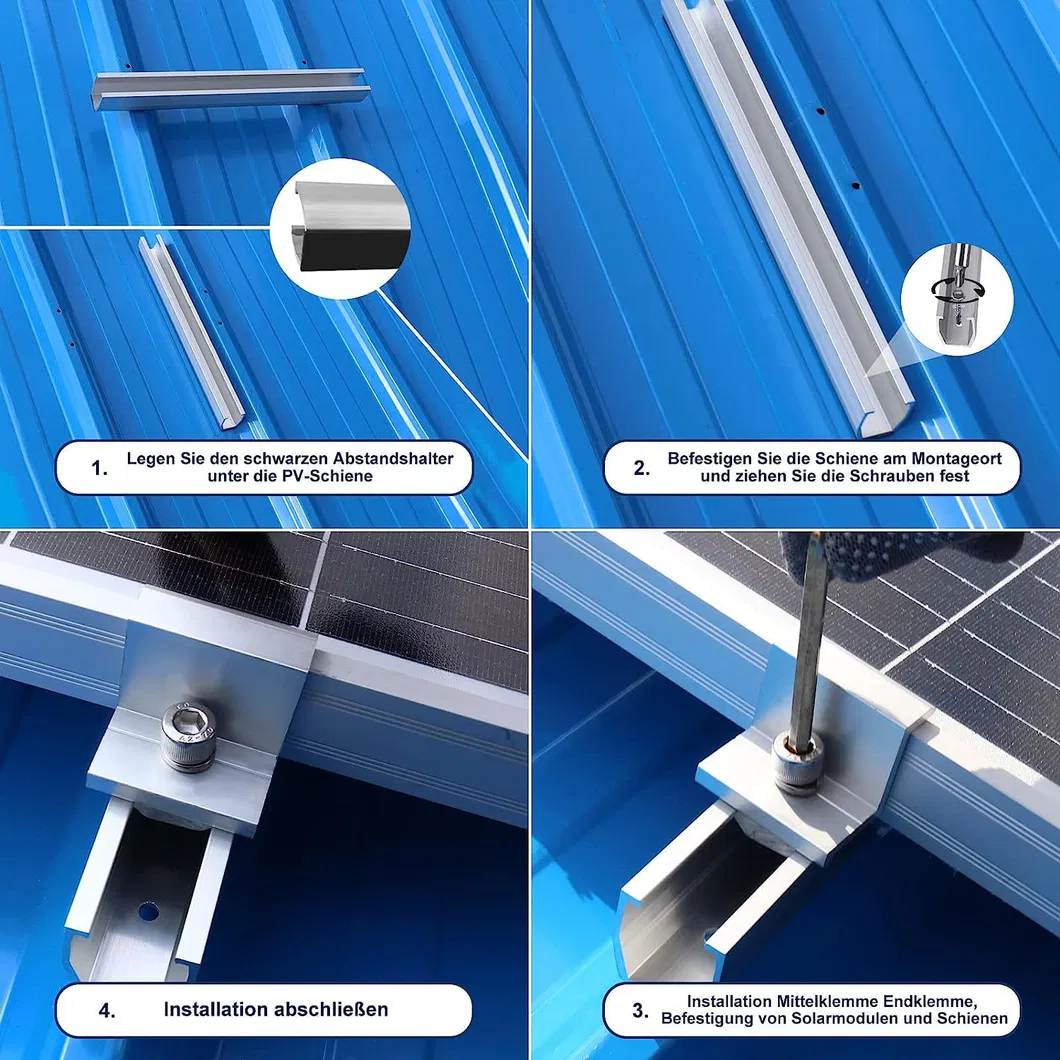 1. Legen Sie den schwarzen Abstandshalter unter die PV-Schiene

2. Befestigen Sie die Schiene am Montageort und ziehen Sie die Schrauben fest

4. Installation abschließen

3. Installation Mittelklemme Endklemme, Befestigung von Solarmodulen und Schienen