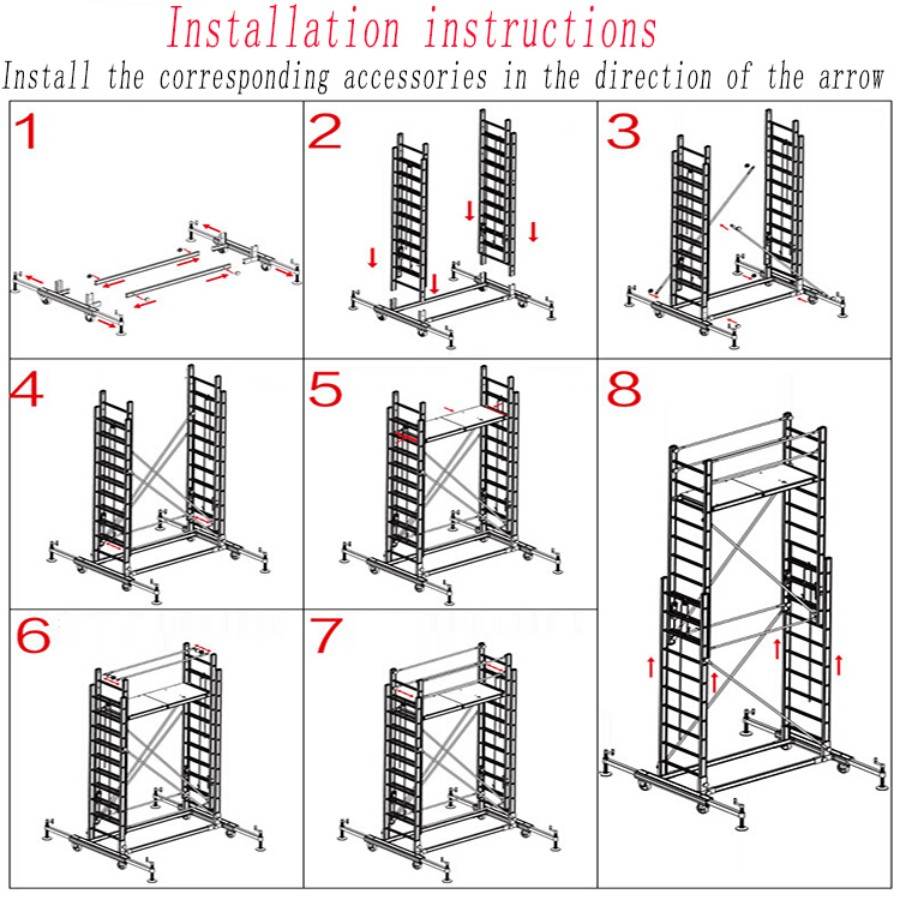 Installation instructions
Install the corresponding accessories in the direction of the arrow

1

2

3

4

5

8

6

7