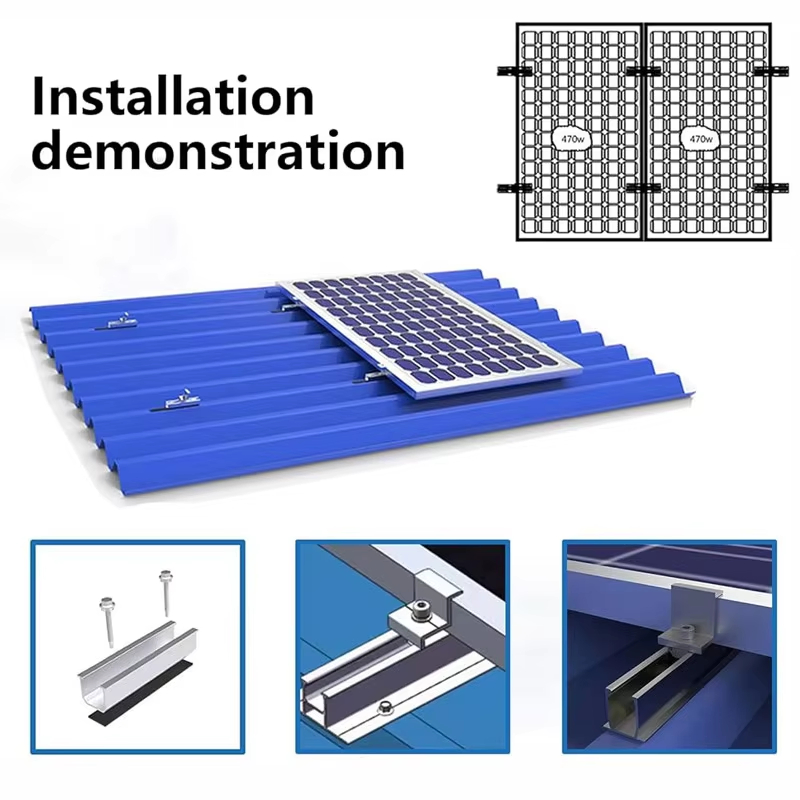 Installation demonstration

470w

470w