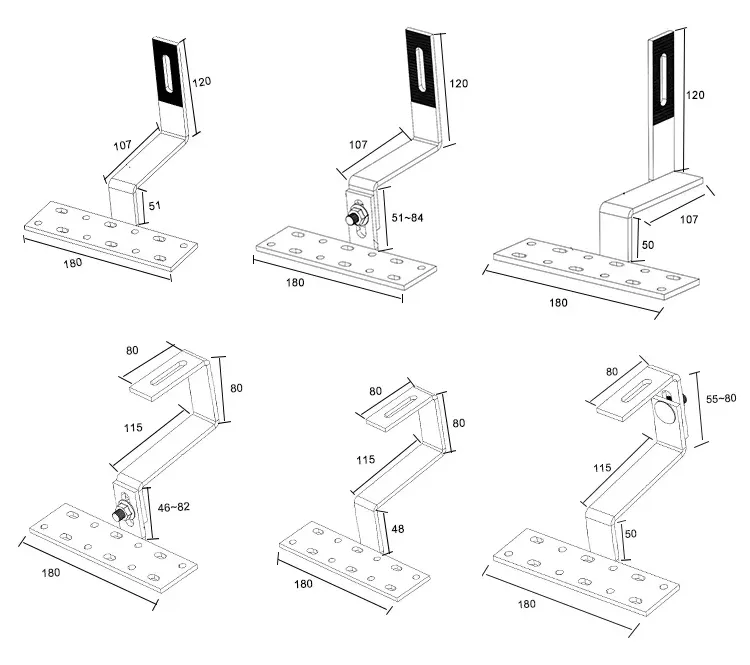 120
107
51
180

120
107
51~84
180

120
107
50
180

80
80
115
46~82
180

80
80
115
48
180

80
55~80
115
50
180