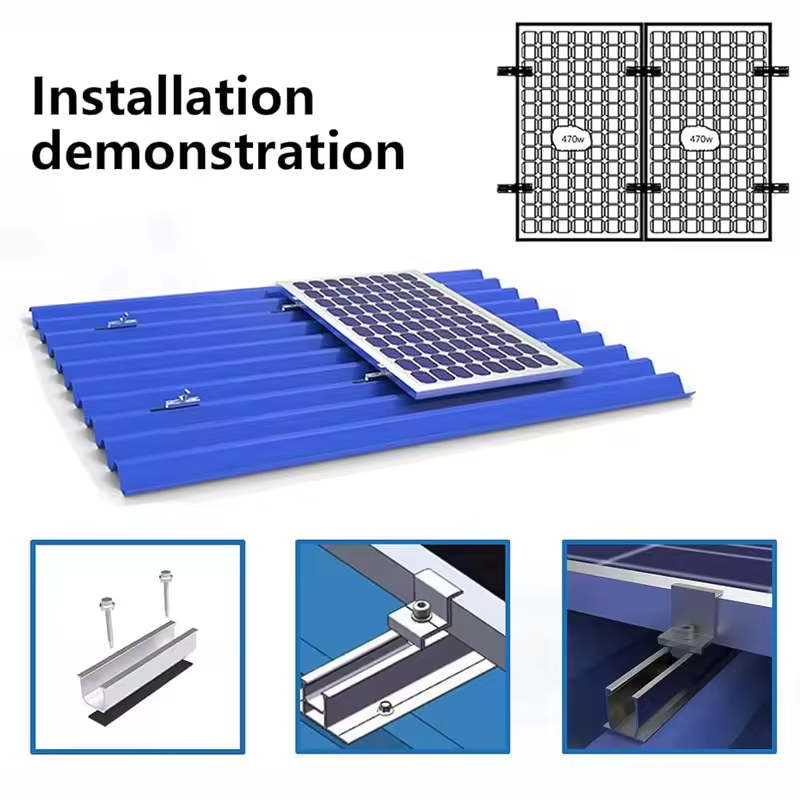 Installation demonstration

470w

470w