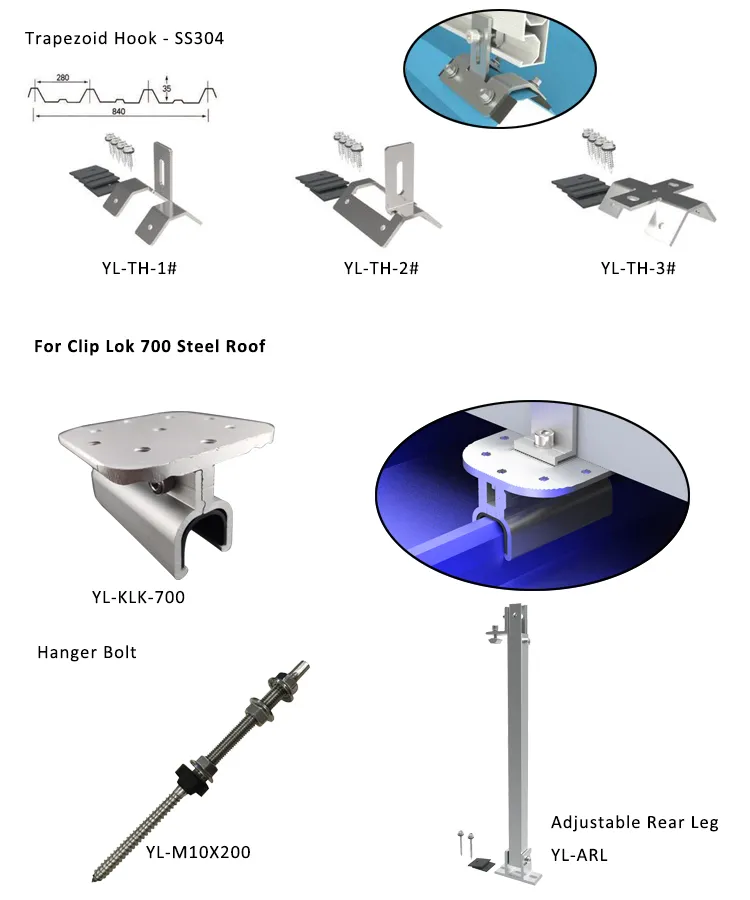 Trapezoid Hook - SS304

280
35
840

YL-TH-1#

YL-TH-2#

YL-TH-3#

For Clip Lok 700 Steel Roof

YL-KLK-700

Hanger Bolt

YL-M10X200

Adjustable Rear Leg

YL-ARL