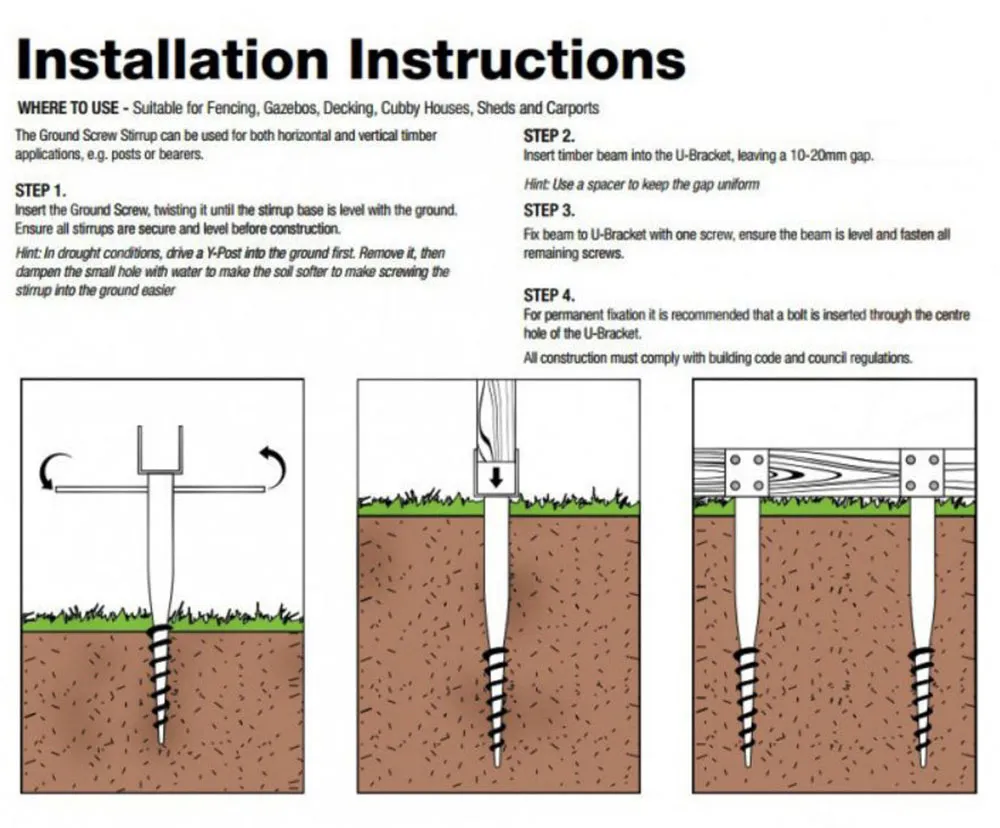 Installation Instructions

WHERE TO USE - Suitable for Fencing, Gazebos, Decking, Cubby Houses, Sheds and Carports

The Ground Screw Stirrup can be used for both horizontal and vertical timber applications, e.g. posts or bearers.

STEP 1.
Insert the Ground Screw, twisting it until the stirrup base is level with the ground. Ensure all stirrups are secure and level before construction.

Hint: In drought conditions, drive a Y-Post into the ground first. Remove it, then dampen the small hole with water to make the soil softer to make screwing the stirrup into the ground easier

STEP 2.
Insert timber beam into the U-Bracket, leaving a 10-20mm gap.

Hint: Use a spacer to keep the gap uniform

STEP 3.
Fix beam to U-Bracket with one screw, ensure the beam is level and fasten all remaining screws.

STEP 4.
For permanent fixation it is recommended that a bolt is inserted through the centre hole of the U-Bracket.

All construction must comply with building code and council regulations.