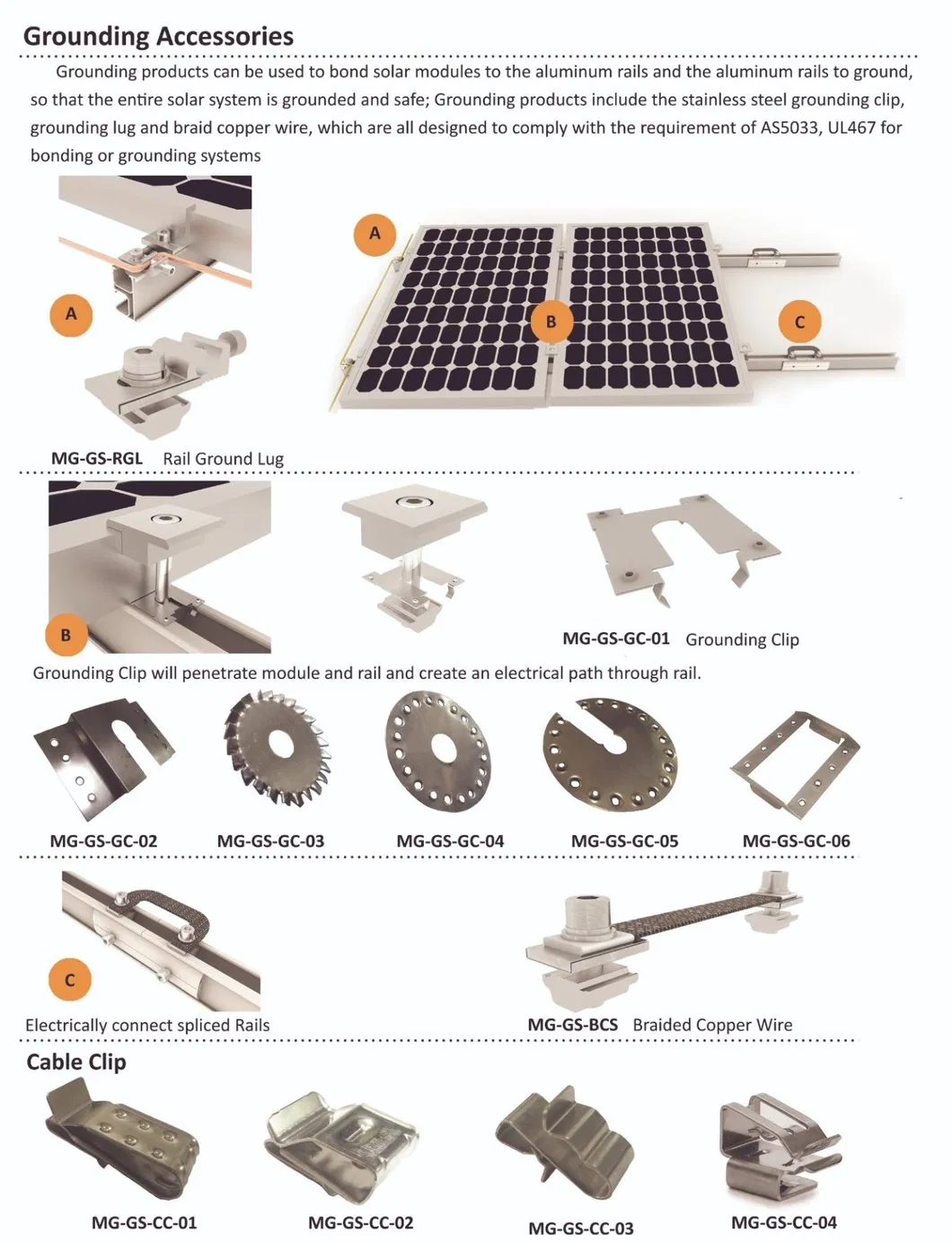 Grounding Accessories

Grounding products can be used to bond solar modules to the aluminum rails and the aluminum rails to ground, so that the entire solar system is grounded and safe; Grounding products include the stainless steel grounding clip, grounding lug and braid copper wire, which are all designed to comply with the requirement of AS5033, UL467 for bonding or grounding systems

A

A

B

C

MG-GS-RGL Rail Ground Lug

B

MG-GS-GC-01 Grounding Clip

Grounding Clip will penetrate module and rail and create an electrical path through rail.

MG-GS-GC-02

MG-GS-GC-03

MG-GS-GC-04

MG-GS-GC-05

MG-GS-GC-06

C

Electrically connect spliced Rails

MG-GS-BCS Braided Copper Wire

Cable Clip

MG-GS-CC-01

MG-GS-CC-02

MG-GS-CC-03

MG-GS-CC-04