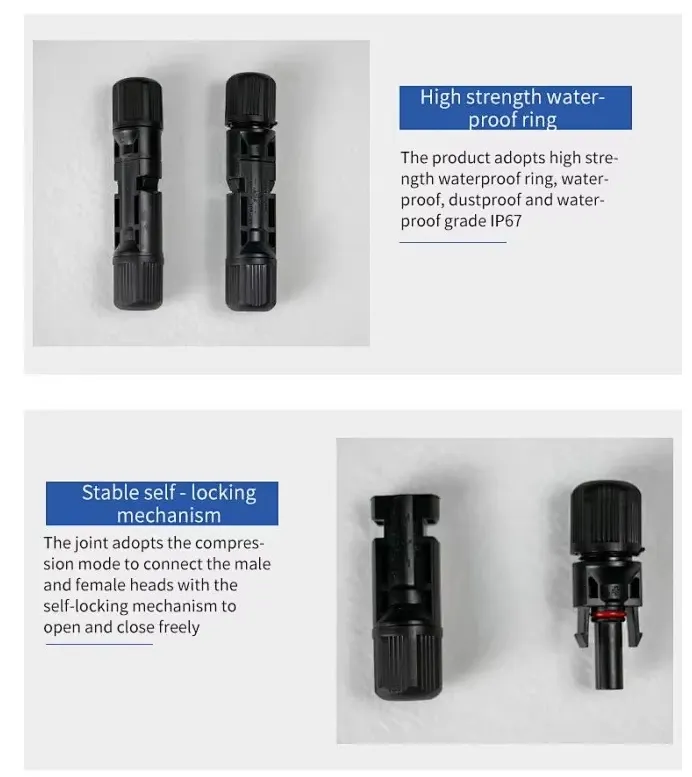 High strength waterproof ring

The product adopts high strength waterproof ring, waterproof, dustproof and waterproof grade IP67

Stable self - locking mechanism

The joint adopts the compression mode to connect the male and female heads with the self-locking mechanism to open and close freely