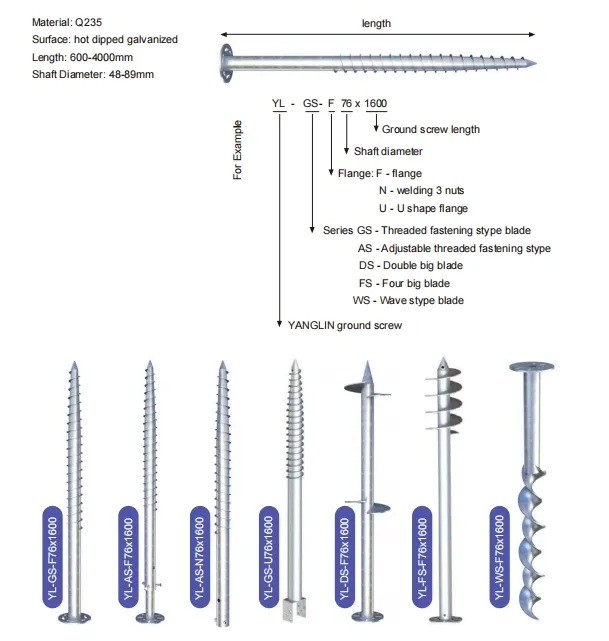 Material: Q235
Surface: hot dipped galvanized
Length: 600-4000mm
Shaft Diameter: 48-89mm

length

For Example

YL - GS- F 76 x 1600

Ground screw length

Shaft diameter

Flange: F - flange
N - welding 3 nuts
U - U shape flange

Series GS - Threaded fastening stype blade
AS - Adjustable threaded fastening stype
DS - Double big blade
FS - Four big blade
WS - Wave stype blade

YANGLIN ground screw

YL-GS-F76x1600

YL-AS-F76x1600

YL-AS-N76x1600

YL-GS-U76x1600

YL-DS-F76x1600

YL-FS-F76x1600

YL-WS-F76x1600