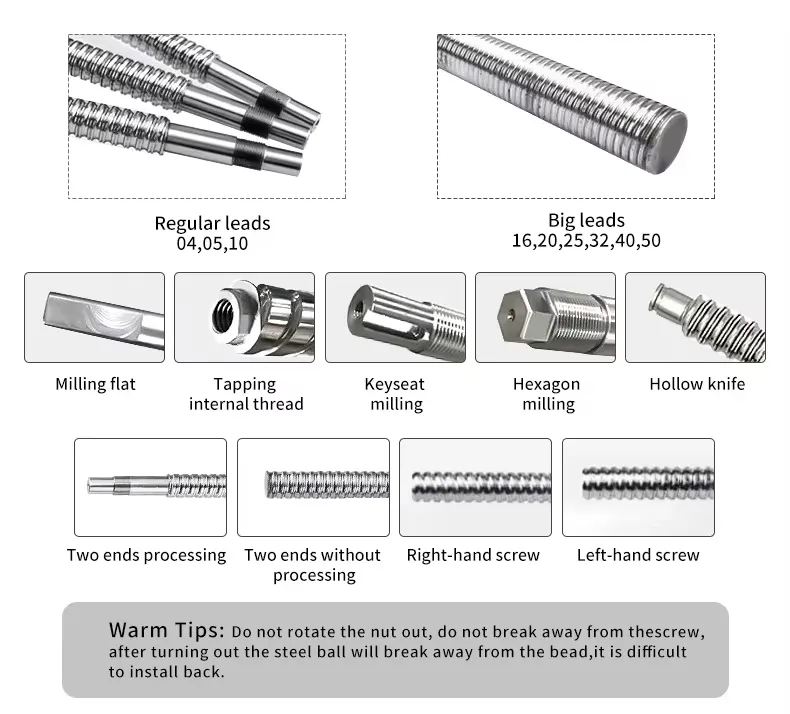 Regular leads
04,05,10

Big leads
16,20,25,32,40,50

Milling flat

Tapping internal thread

Keyseat milling

Hexagon milling

Hollow knife

Two ends processing

Two ends without processing

Right-hand screw

Left-hand screw

Warm Tips: Do not rotate the nut out, do not break away from thescrew, after turning out the steel ball will break away from the bead,it is difficult to install back.