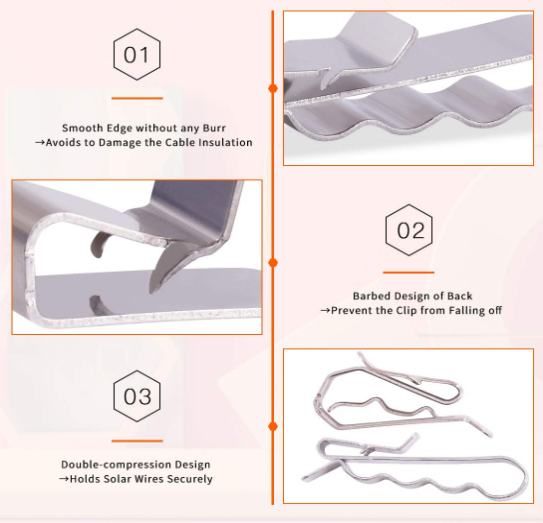 01

Smooth Edge without any Burr
→Avoids to Damage the Cable Insulation

02

Barbed Design of Back
→Prevent the Clip from Falling off

03

Double-compression Design
→Holds Solar Wires Securely