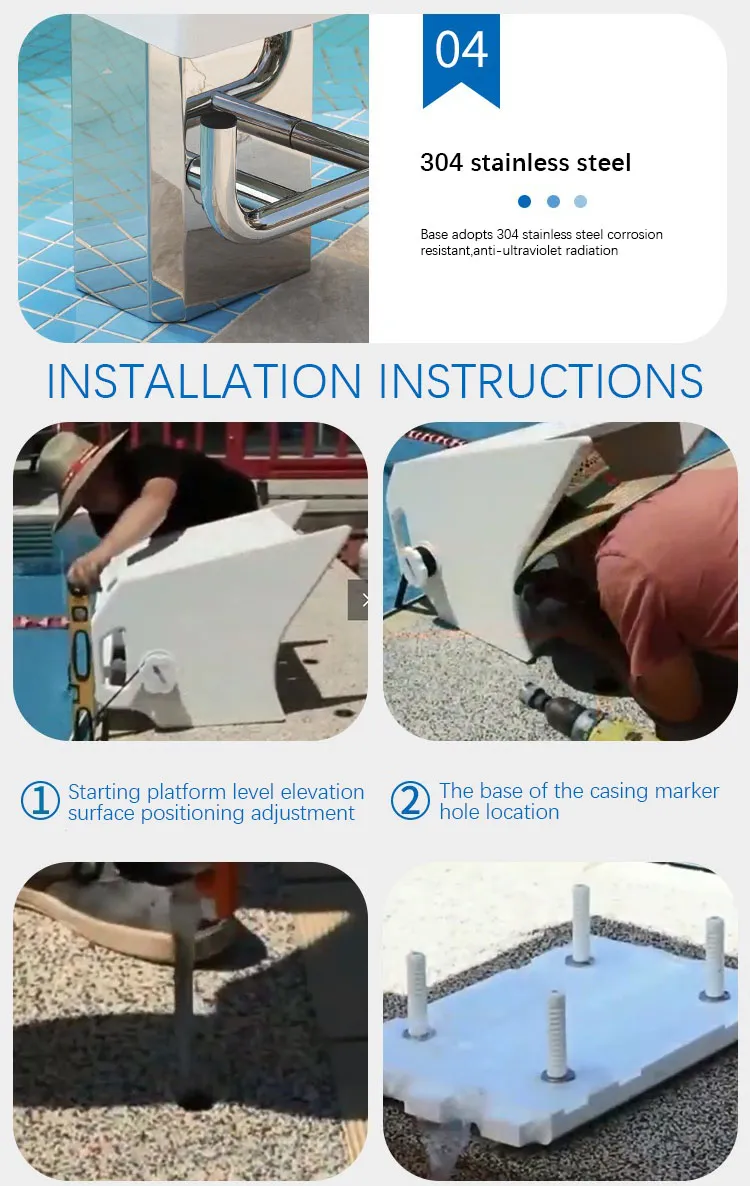 04

304 stainless steel

Base adopts 304 stainless steel corrosion resistant,anti-ultraviolet radiation

INSTALLATION INSTRUCTIONS

① Starting platform level elevation surface positioning adjustment

② The base of the casing marker hole location