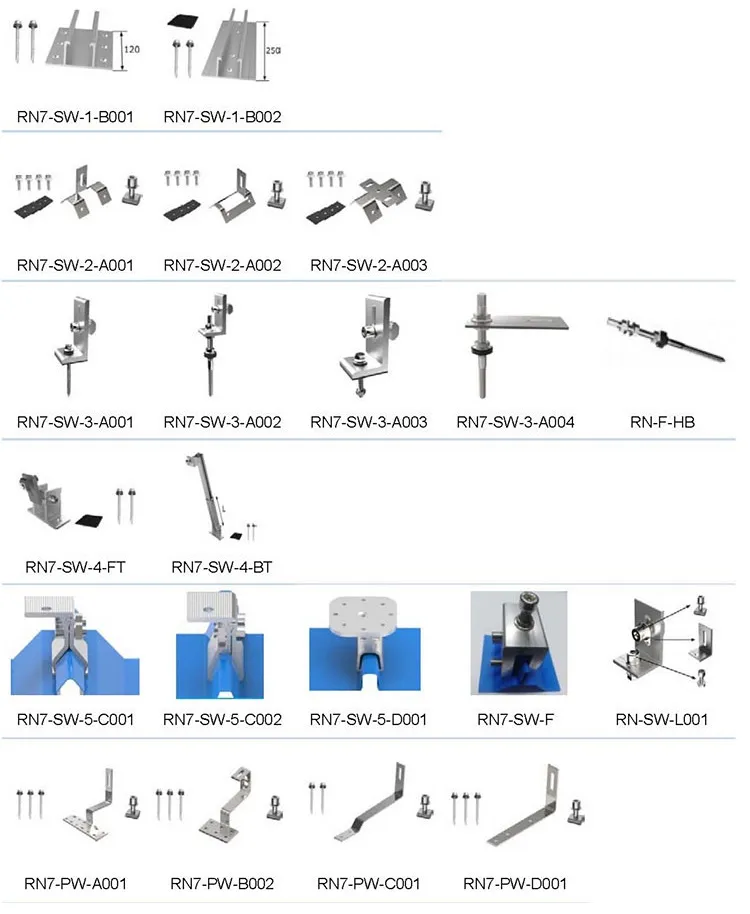 120

250

RN7-SW-1-B001 RN7-SW-1-B002

RN7-SW-2-A001 RN7-SW-2-A002 RN7-SW-2-A003

RN7-SW-3-A001 RN7-SW-3-A002 RN7-SW-3-A003 RN7-SW-3-A004 RN-F-HB

RN7-SW-4-FT RN7-SW-4-BT

RN7-SW-5-C001 RN7-SW-5-C002 RN7-SW-5-D001 RN7-SW-F RN-SW-L001

RN7-PW-A001 RN7-PW-B002 RN7-PW-C001 RN7-PW-D001