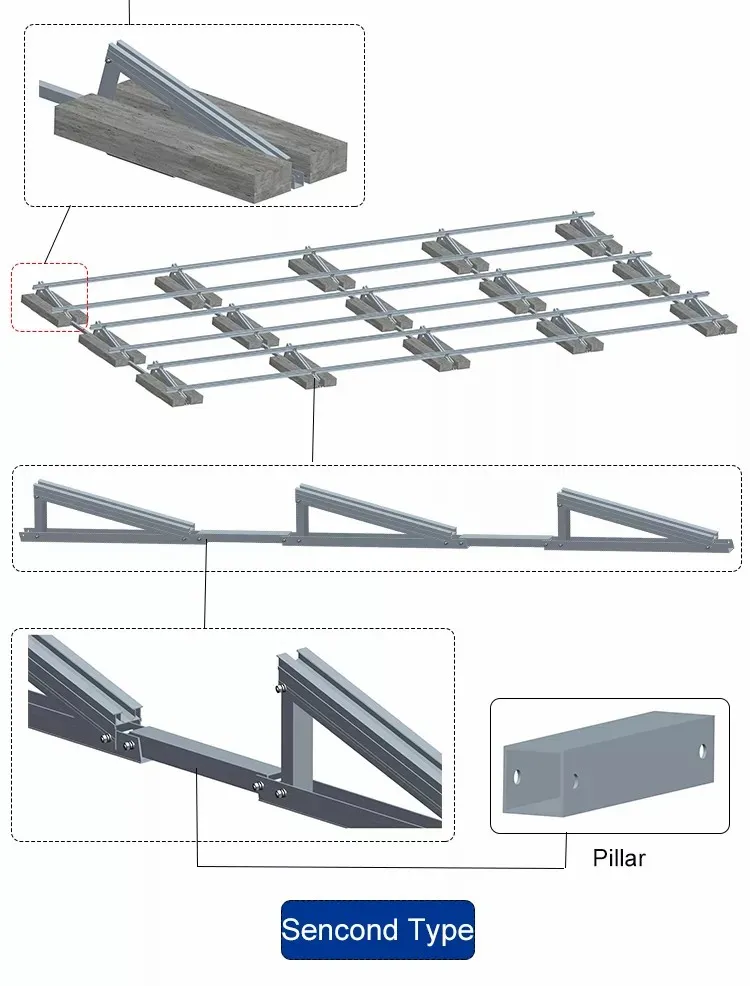 Pillar

Sencond Type