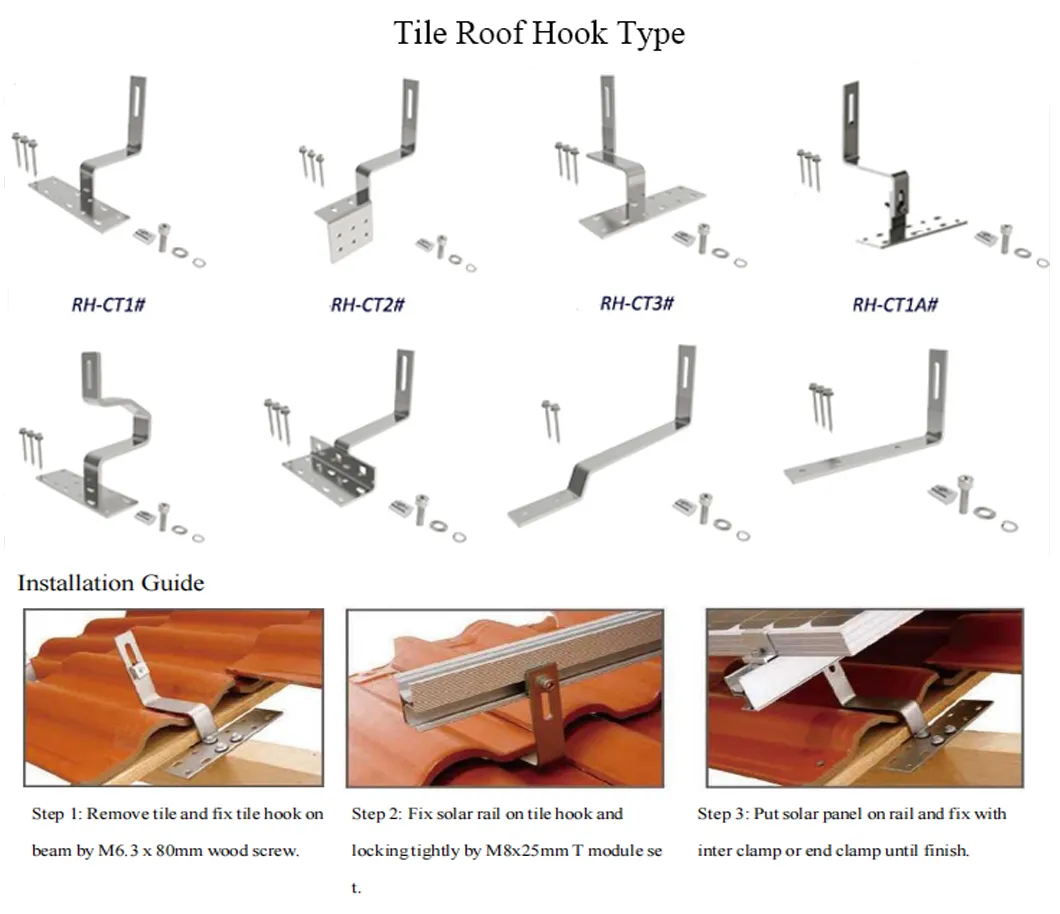 Tile Roof Hook Type

RH-CT1#

RH-CT2#

RH-CT3#

RH-CT1A#

Installation Guide

Step 1: Remove tile and fix tile hook on beam by M6.3 x 80mm wood screw.

Step 2: Fix solar rail on tile hook and locking tightly by M8x25mm T module se t.

Step 3: Put solar panel on rail and fix with inter clamp or end clamp until finish.