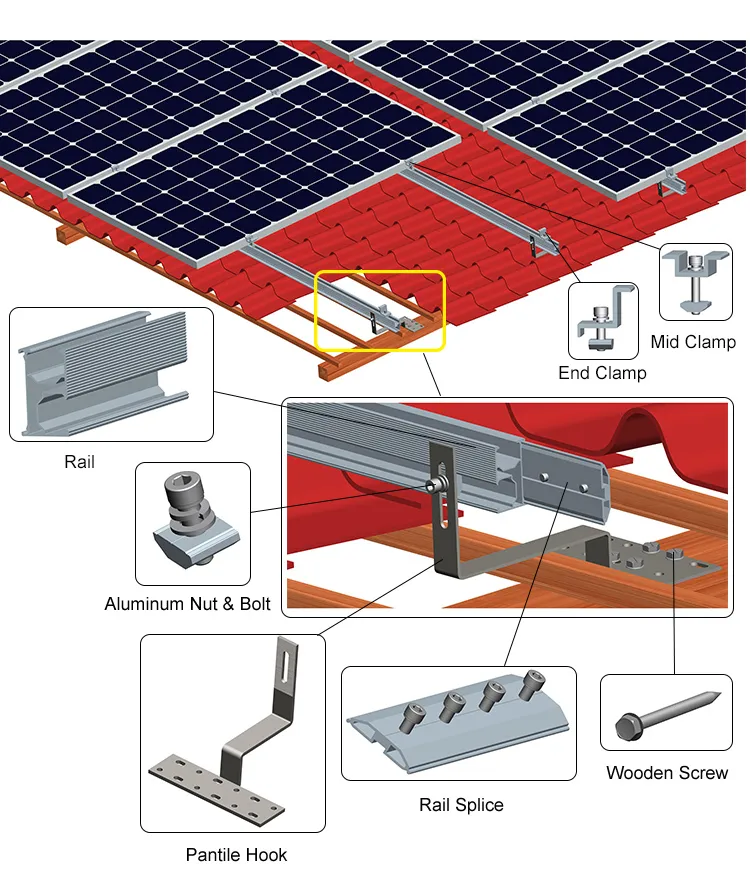 Mid Clamp

End Clamp

Rail

Aluminum Nut & Bolt

Pantile Hook

Rail Splice

Wooden Screw