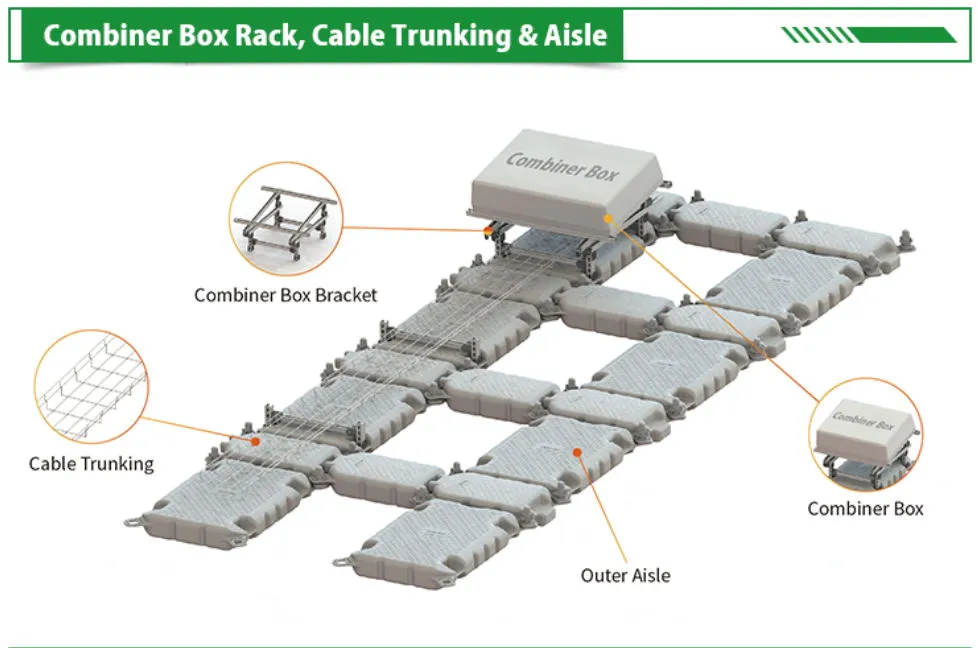 Combiner Box Rack, Cable Trunking & Aisle

Combiner Box

Combiner Box Bracket

Cable Trunking

Combiner Box

Combiner Box

Outer Aisle