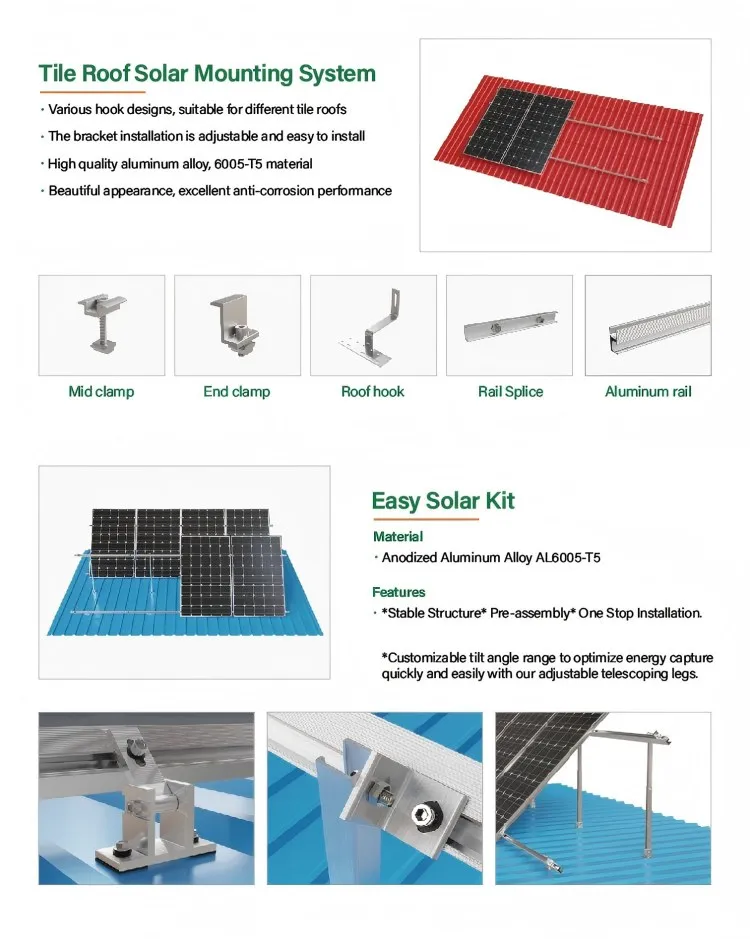 Tile Roof Solar Mounting System

· Various hook designs, suitable for different tile roofs

· The bracket installation is adjustable and easy to install

· High quality aluminum alloy, 6005-T5 material

· Beautiful appearance, excellent anti-corrosion performance

Mid clamp

End clamp

Roof hook

Rail Splice

Aluminum rail

Easy Solar Kit

Material

· Anodized Aluminum Alloy AL6005-T5

Features

· *Stable Structure* Pre-assembly* One Stop Installation.

*Customizable tilt angle range to optimize energy capture quickly and easily with our adjustable telescoping legs.