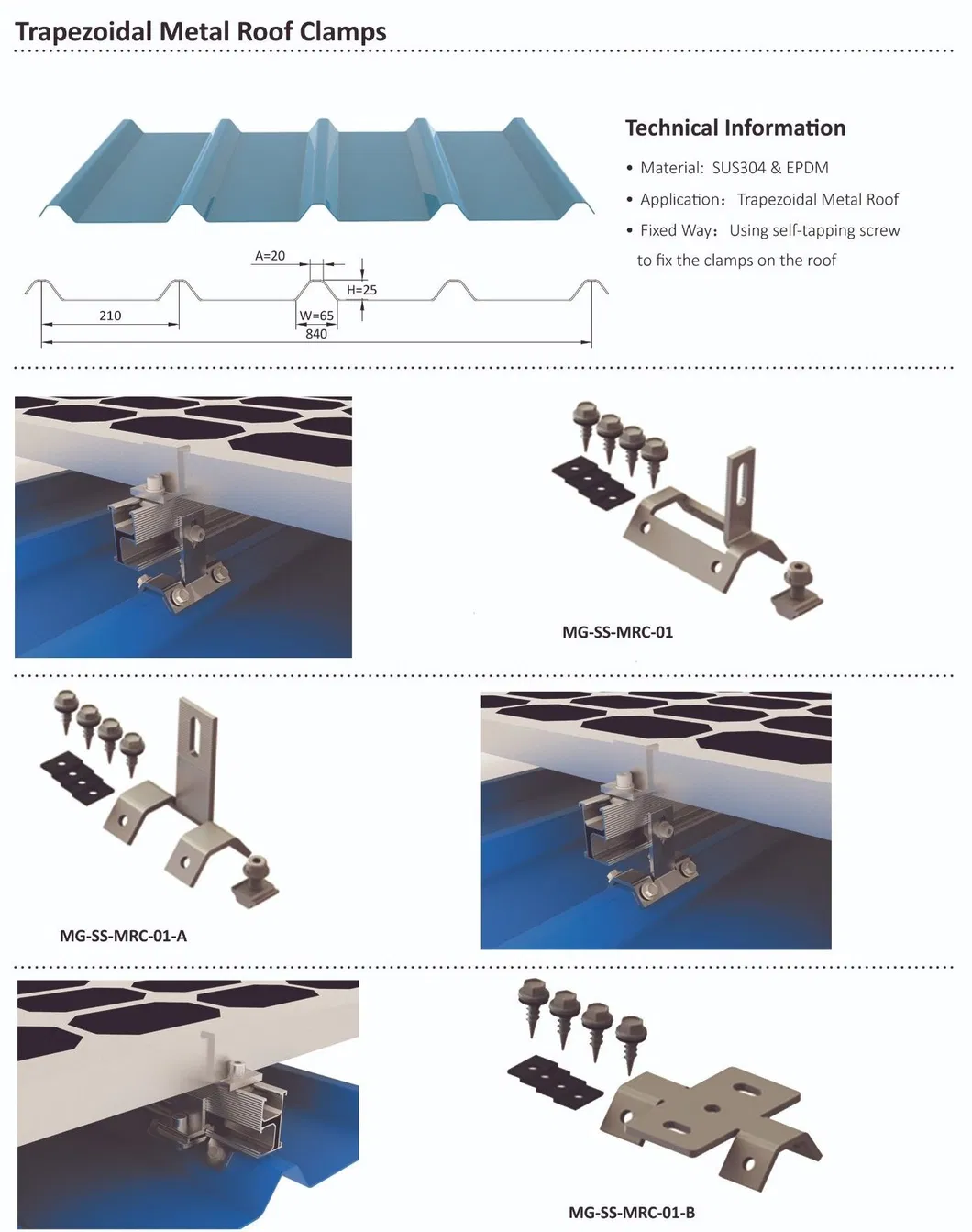 Trapezoidal Metal Roof Clamps

A=20

H=25

210

W=65

840

Technical Information

• Material: SUS304 & EPDM

• Application: Trapezoidal Metal Roof

• Fixed Way: Using self-tapping screw to fix the clamps on the roof

MG-SS-MRC-01

MG-SS-MRC-01-A

MG-SS-MRC-01-B