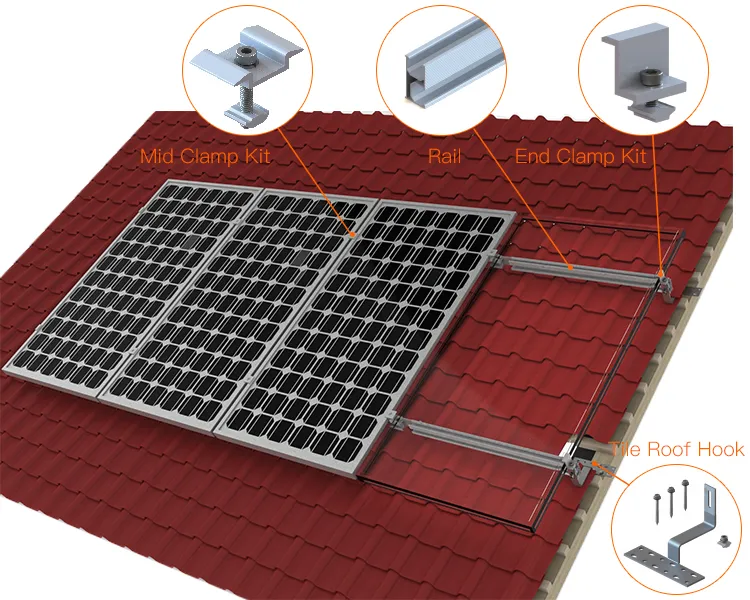 Mid Clamp Kit
Rail
End Clamp Kit
Tile Roof Hook